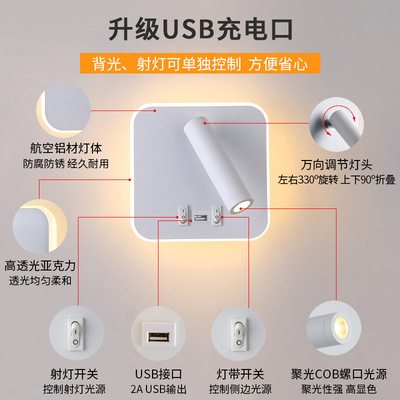 升级USB充电口

背光、射灯可单独控制 方便省心

航空铝材灯体
防腐防锈 经久耐用

万向调节灯头
左右330°旋转 上下90°折叠

高透光亚克力
透光均匀柔和

射灯开关
控制射灯光源

USB接口
2A USB输出

灯带开关
控制侧边光源

聚光COB螺口光源
聚光性强 高显色