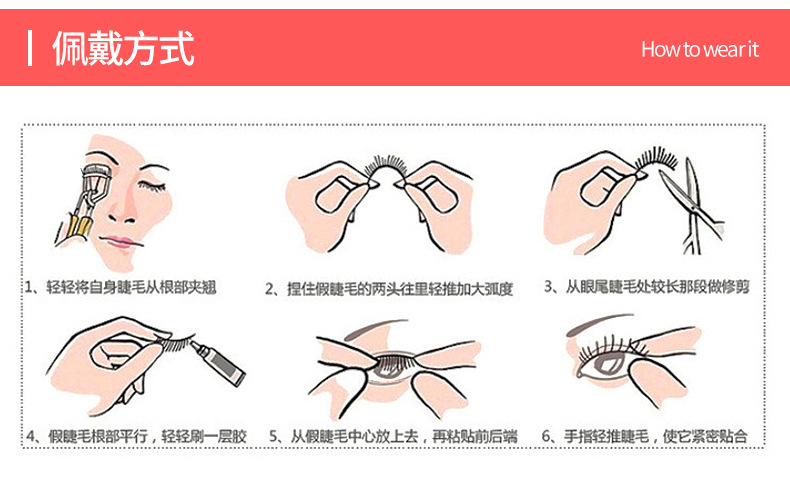 佩戴方式

How to wear it

1、轻轻将自身睫毛从根部夹翘

2、捏住假睫毛的两头往里轻推加大弧度

3、从眼尾睫毛处较长那段做修剪

4、假睫毛根部平行，轻轻刷一层胶

5、从假睫毛中心放上去，再粘贴前后端

6、手指轻推睫毛，使它紧密贴合