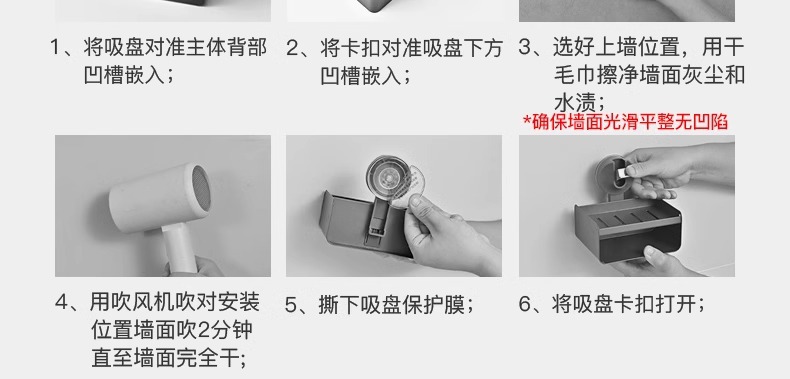 1、将吸盘对准主体背部凹槽嵌入；

2、将卡扣对准吸盘下方凹槽嵌入；

3、选好上墙位置，用干毛巾擦净墙面灰尘和水渍；
*确保墙面光滑平整无凹陷

4、用吹风机吹对安装位置墙面吹2分钟直至墙面完全干;

5、撕下吸盘保护膜；

6、将吸盘卡扣打开；