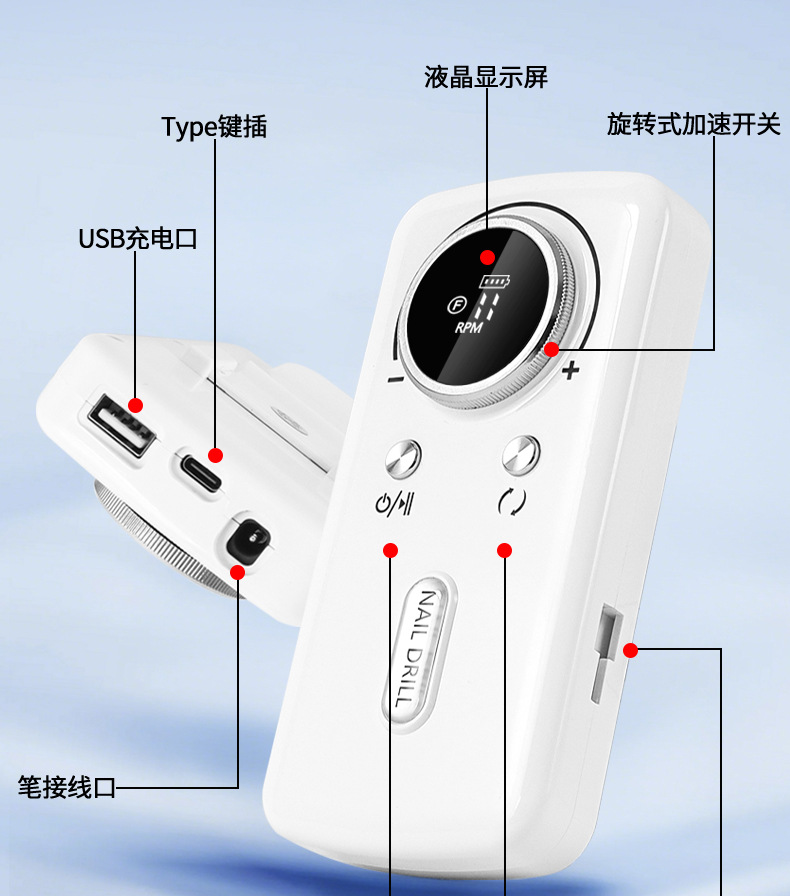 液晶显示屏

Type键插

旋转式加速开关

USB充电口

F
RPM

−
+

NAIL DRILL

笔接线口