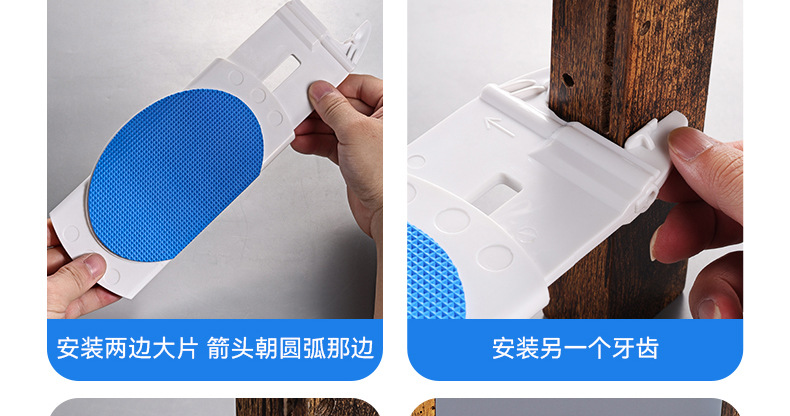 安装两边大片 箭头朝圆弧那边

安装另一个牙齿