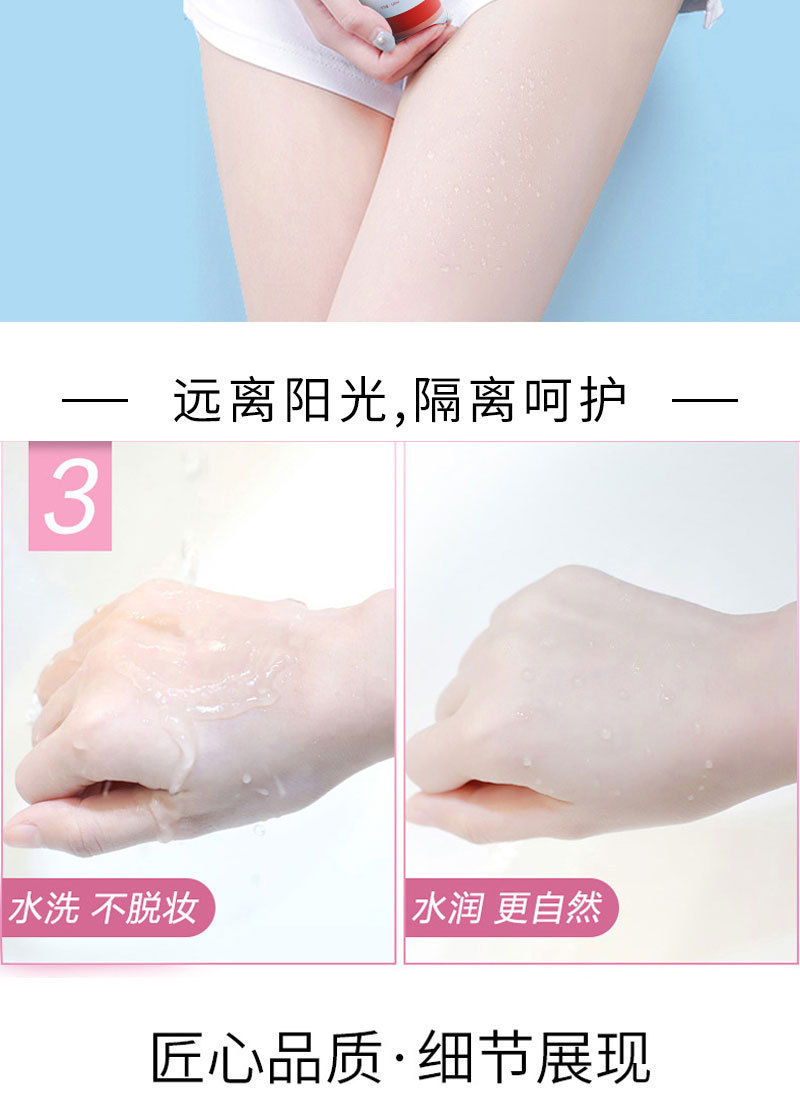 — 远离阳光,隔离呵护 —

3

水洗 不脱妆

水润 更自然

匠心品质·细节展现