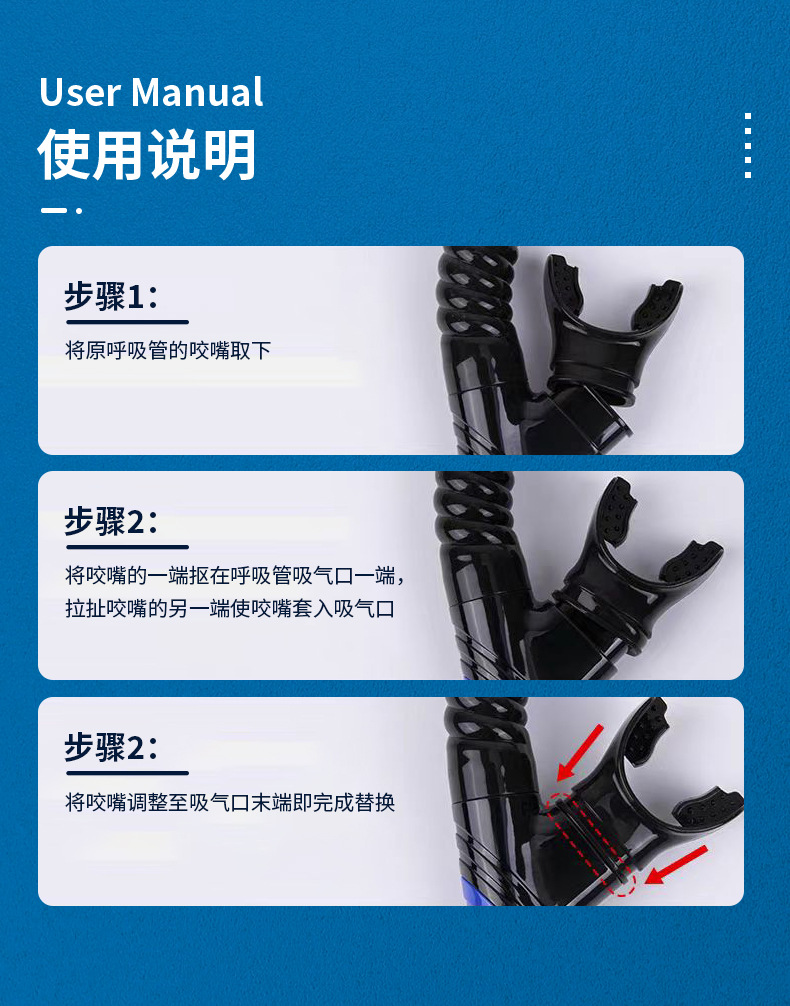 User Manual
使用说明

步骤1：
将原呼吸管的咬嘴取下

步骤2：
将咬嘴的一端抠在呼吸管吸气口一端，拉扯咬嘴的另一端使咬嘴套入吸气口

步骤2：
将咬嘴调整至吸气口末端即完成替换