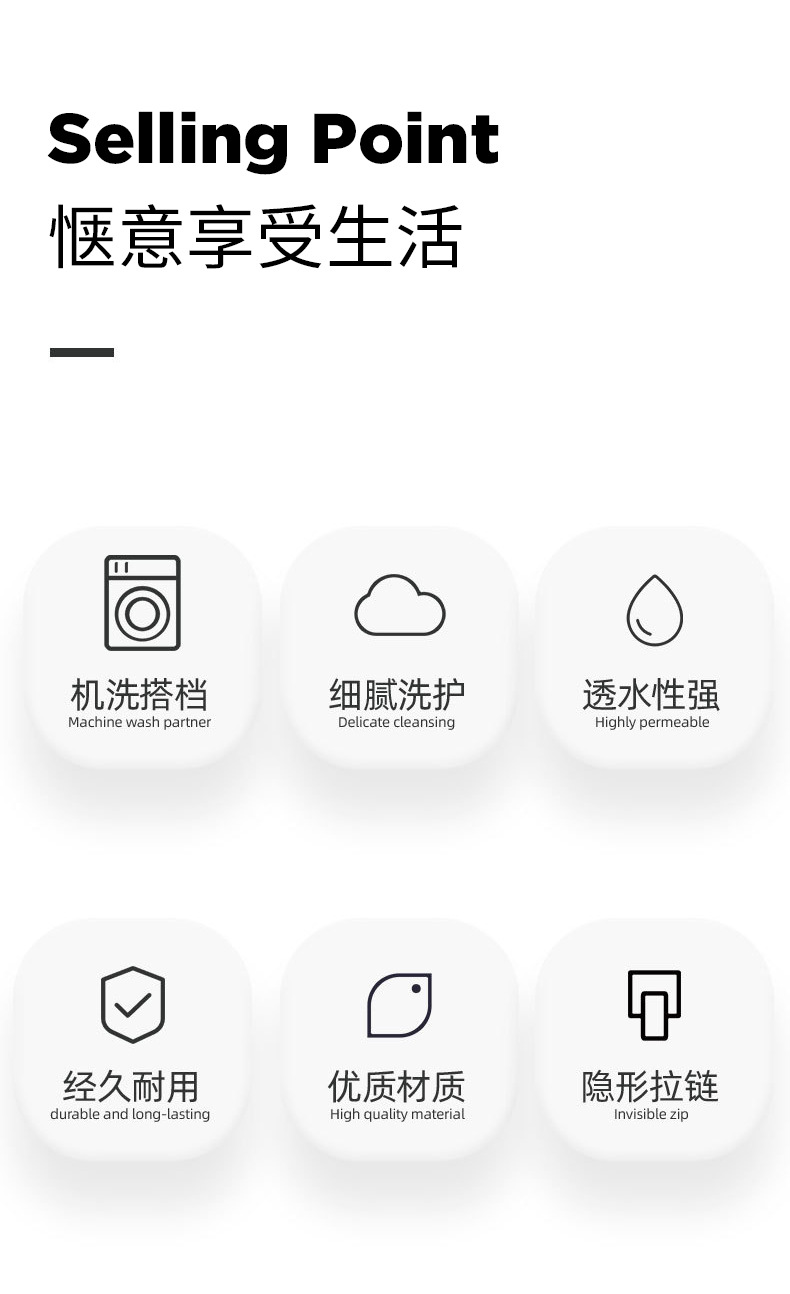 Selling Point
惬意享受生活

机洗搭档
Machine wash partner

细腻洗护
Delicate cleansing

透水性强
Highly permeable

经久耐用
durable and long-lasting

优质材质
High quality material

隐形拉链
Invisible zip