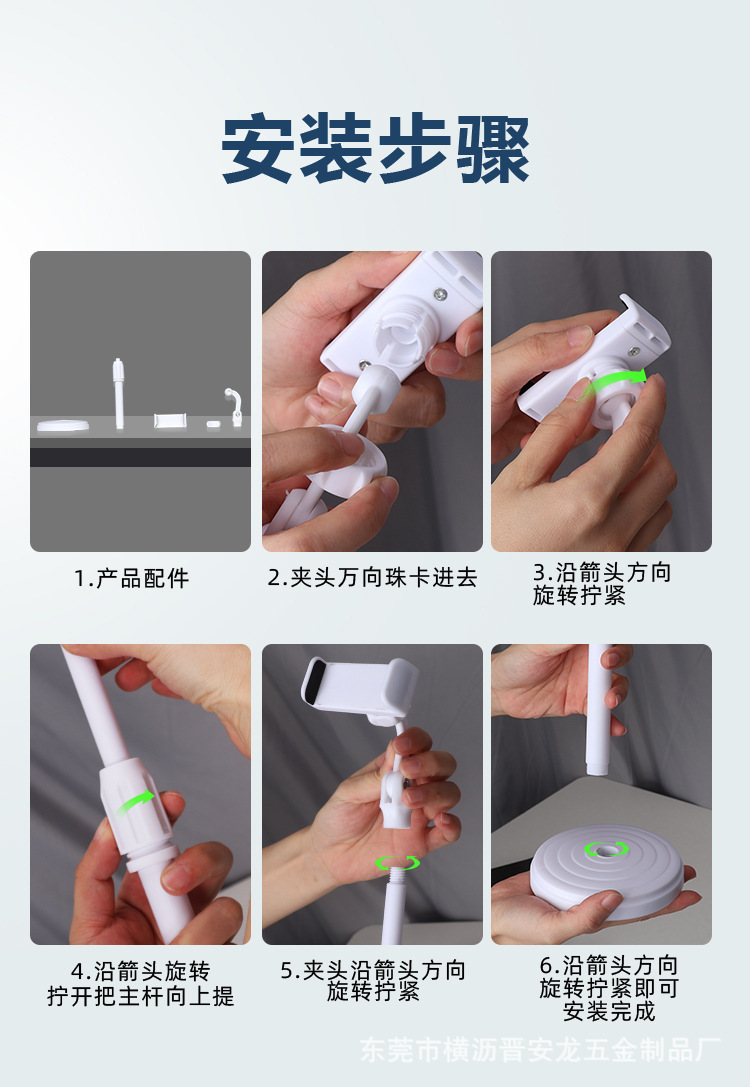 安装步骤

1.产品配件

2.夹头万向珠卡进去

3.沿箭头方向旋转拧紧

4.沿箭头旋转拧开把主杆向上提

5.夹头沿箭头方向旋转拧紧

6.沿箭头方向旋转拧紧即可安装完成

东莞市横沥晋安龙五金制品厂