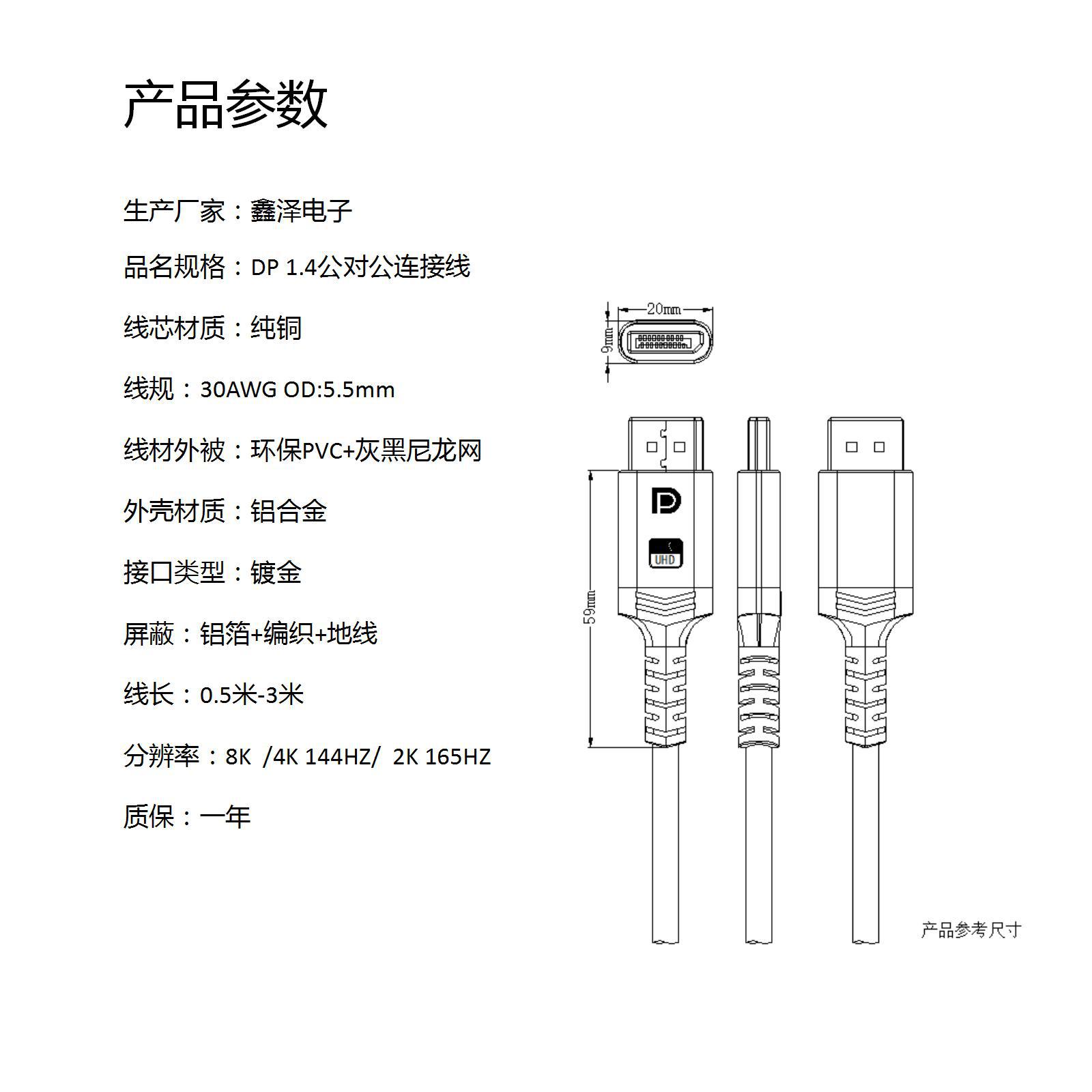 产品参数

生产厂家：鑫泽电子

品名规格：DP 1.4公对公连接线

线芯材质：纯铜

线规：30AWG OD:5.5mm

线材外被：环保PVC+灰黑尼龙网

外壳材质：铝合金

接口类型：镀金

屏蔽：铝箔+编织+地线

线长：0.5米-3米

分辨率：8K /4K 144HZ/ 2K 165HZ

质保：一年

20mm

9mm

59mm

UHD

产品参考尺寸