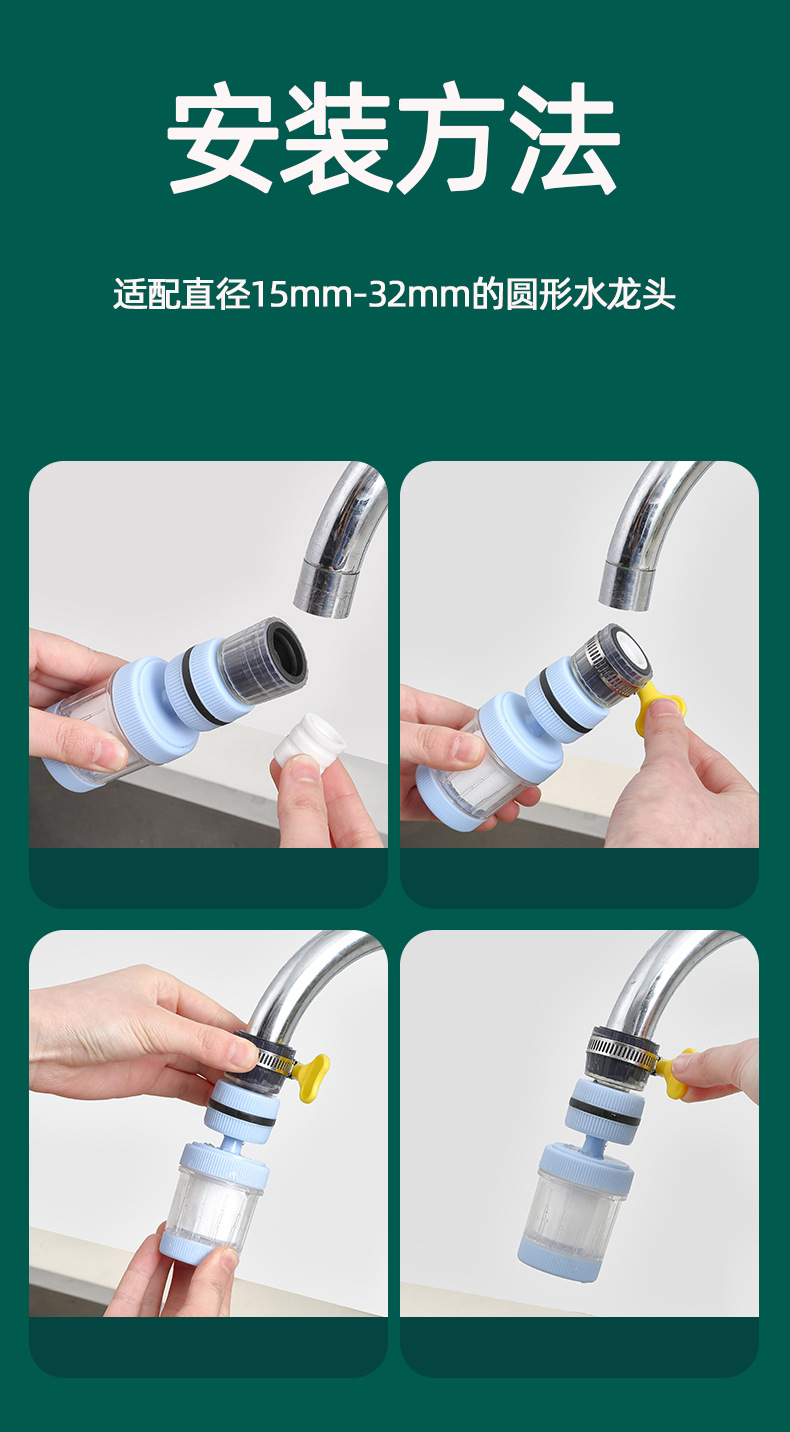 安装方法

适配直径15mm-32mm的圆形水龙头