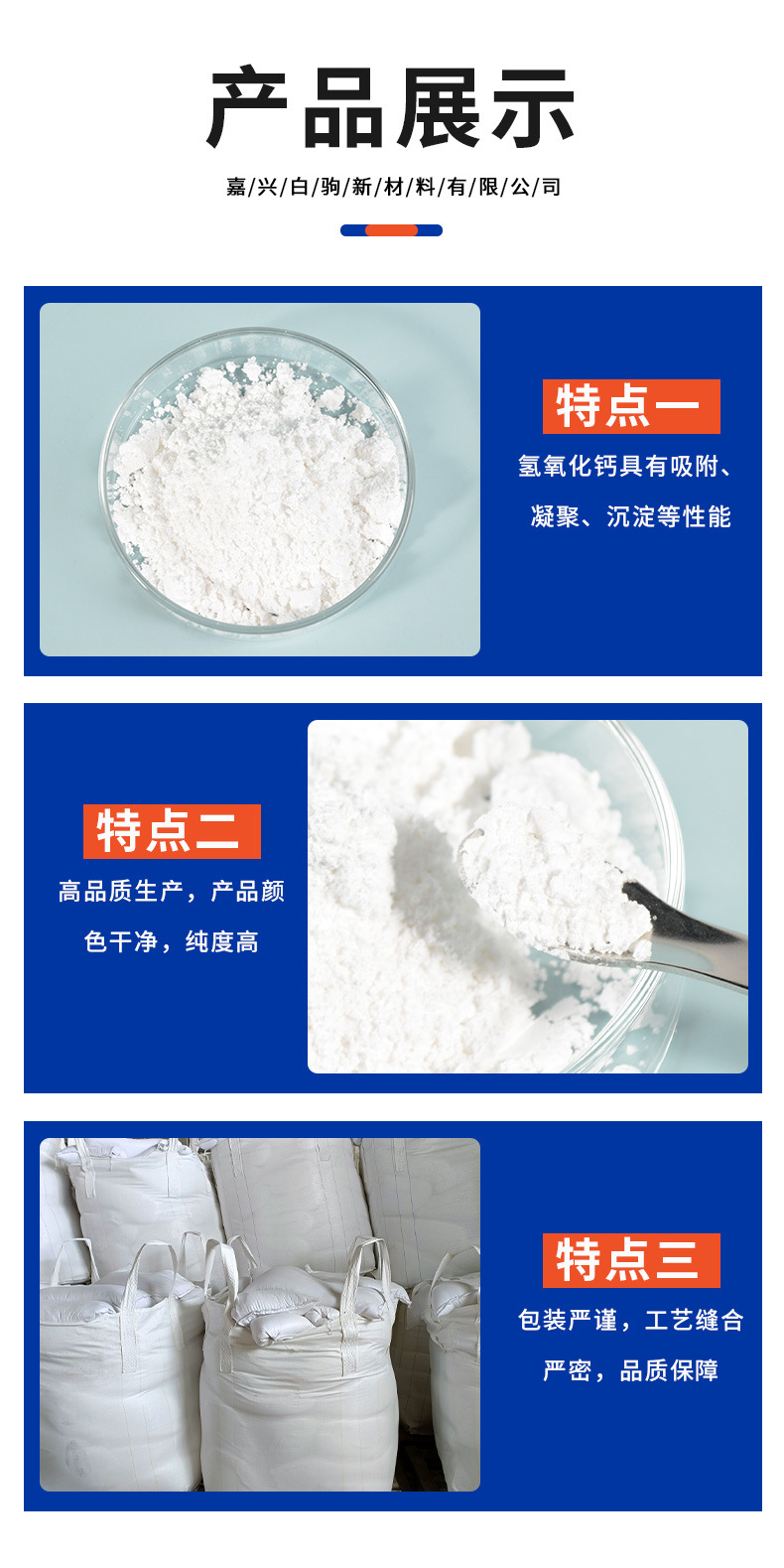 产品展示

嘉/兴/白/驹/新/材/料/有/限/公/司

特点一

氢氧化钙具有吸附、凝聚、沉淀等性能

特点二

高品质生产，产品颜色干净，纯度高

特点三

包装严谨，工艺缝合严密，品质保障