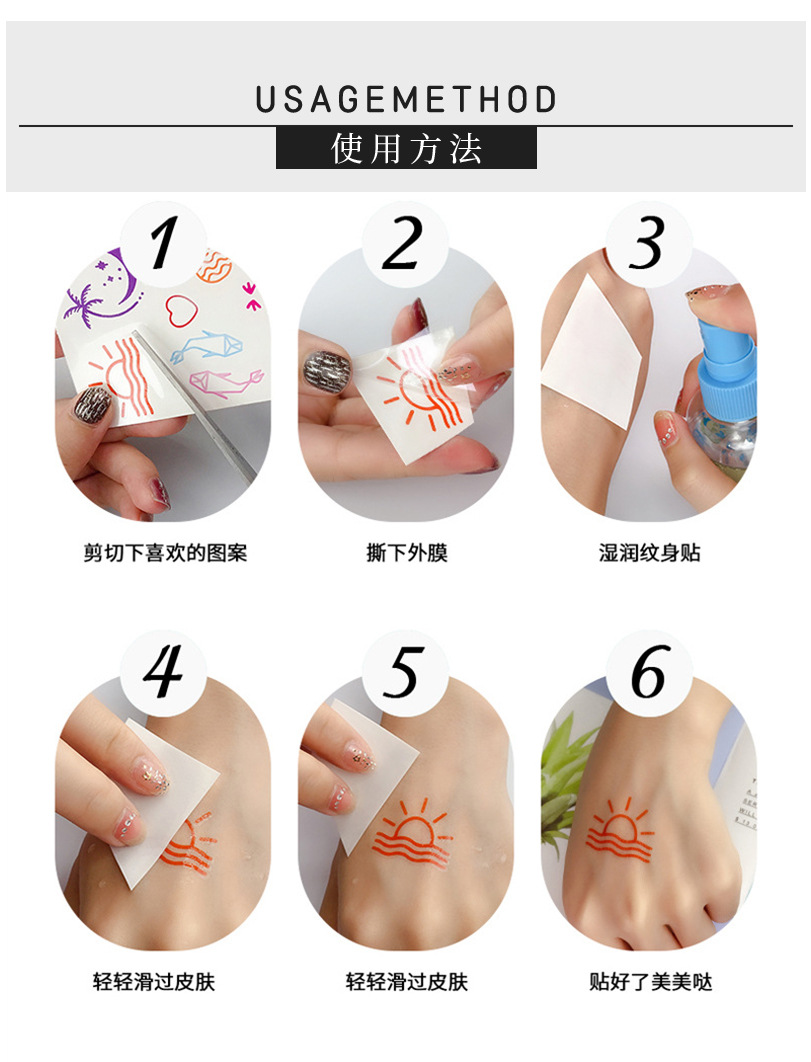 USAGEMETHOD

使用方法

1

剪切下喜欢的图案

2

撕下外膜

3

湿润纹身贴

4

轻轻滑过皮肤

5

轻轻滑过皮肤

6

贴好了美美哒