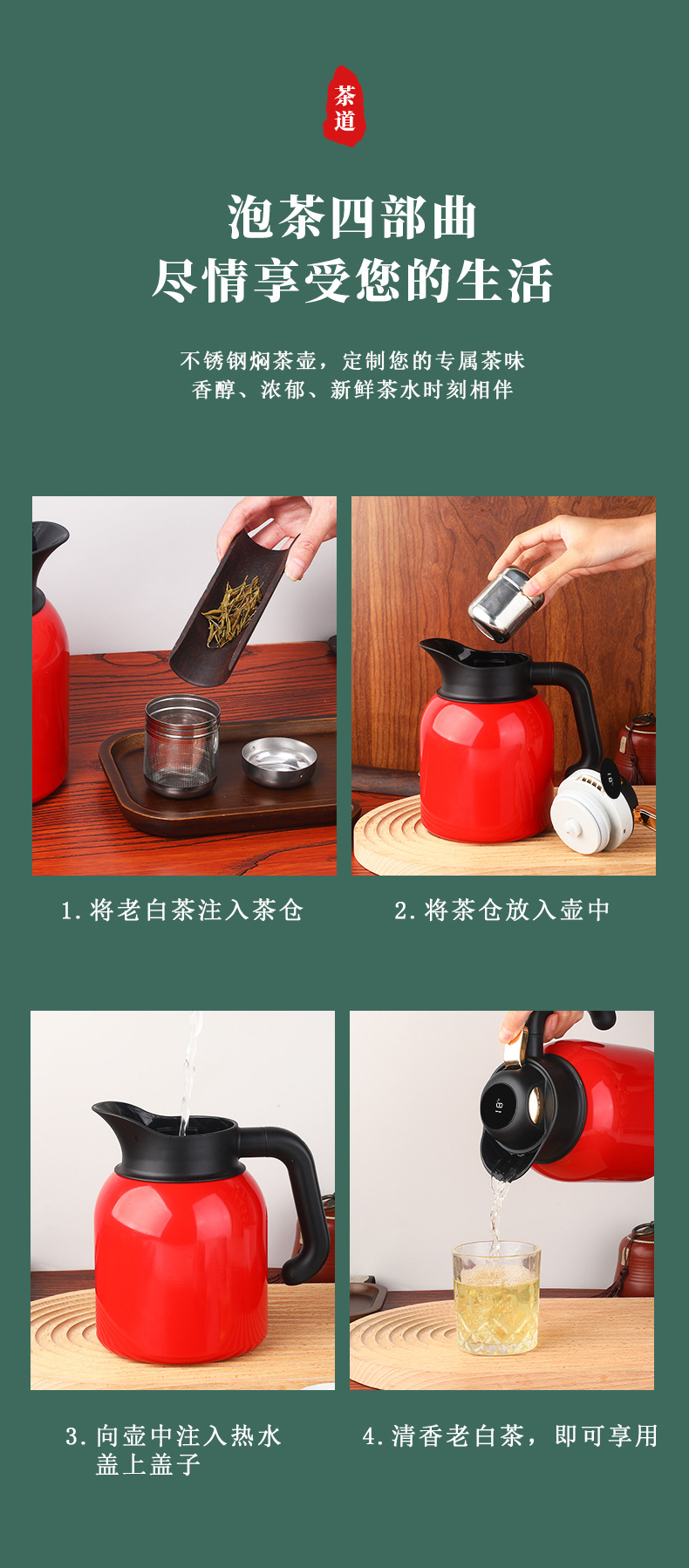 茶道

泡茶四部曲
尽情享受您的生活

不锈钢焖茶壶，定制您的专属茶味
香醇、浓郁、新鲜茶水时刻相伴

1. 将老白茶注入茶仓

2. 将茶仓放入壶中

3. 向壶中注入热水
盖上盖子

4. 清香老白茶，即可享用