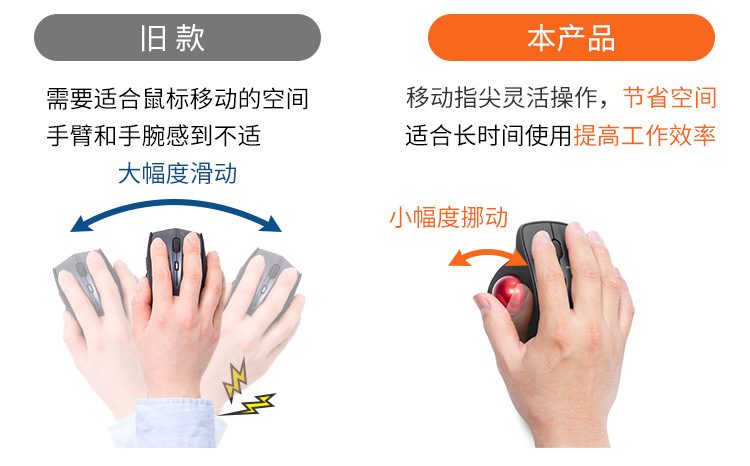 旧款

需要适合鼠标移动的空间
手臂和手腕感到不适

大幅度滑动

本产品

移动指尖灵活操作，节省空间
适合长时间使用提高工作效率

小幅度挪动