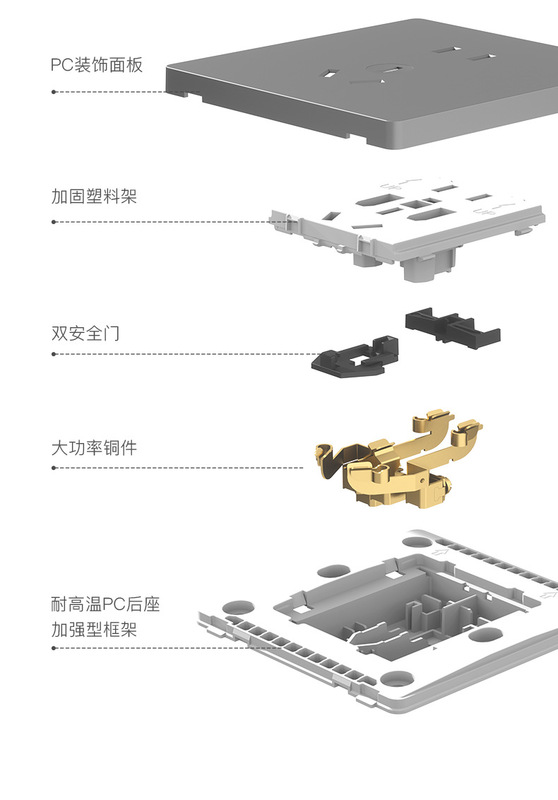 PC装饰面板

加固塑料架

双安全门

大功率铜件

耐高温PC后座
加强型框架