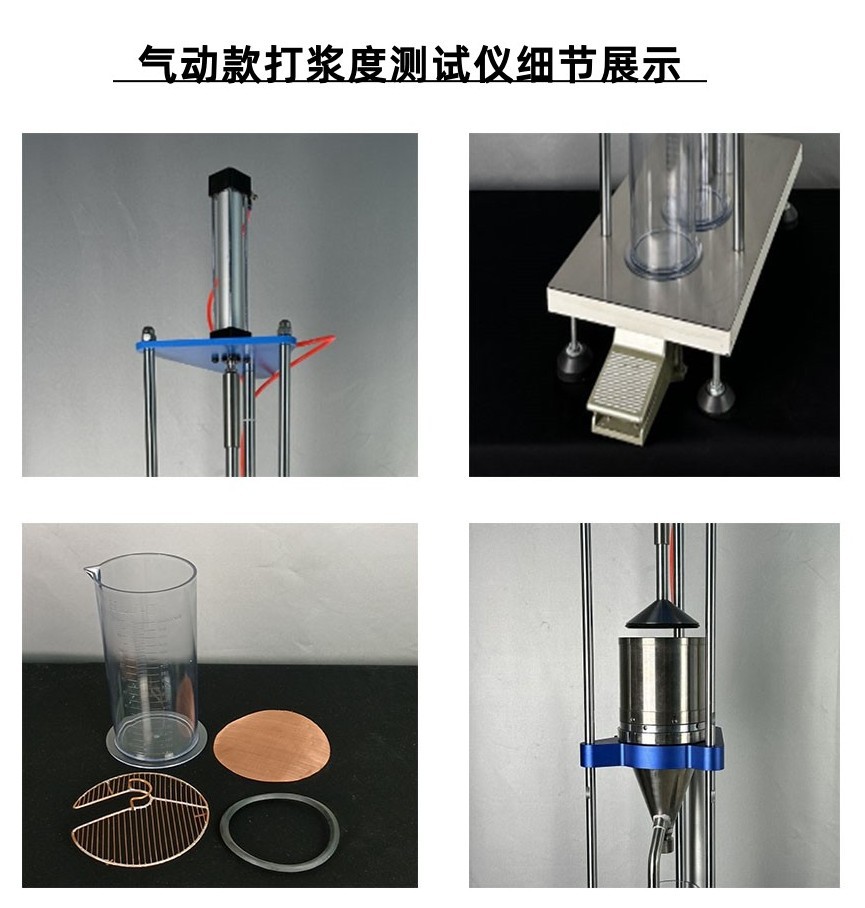 气动款打浆度测试仪细节展示