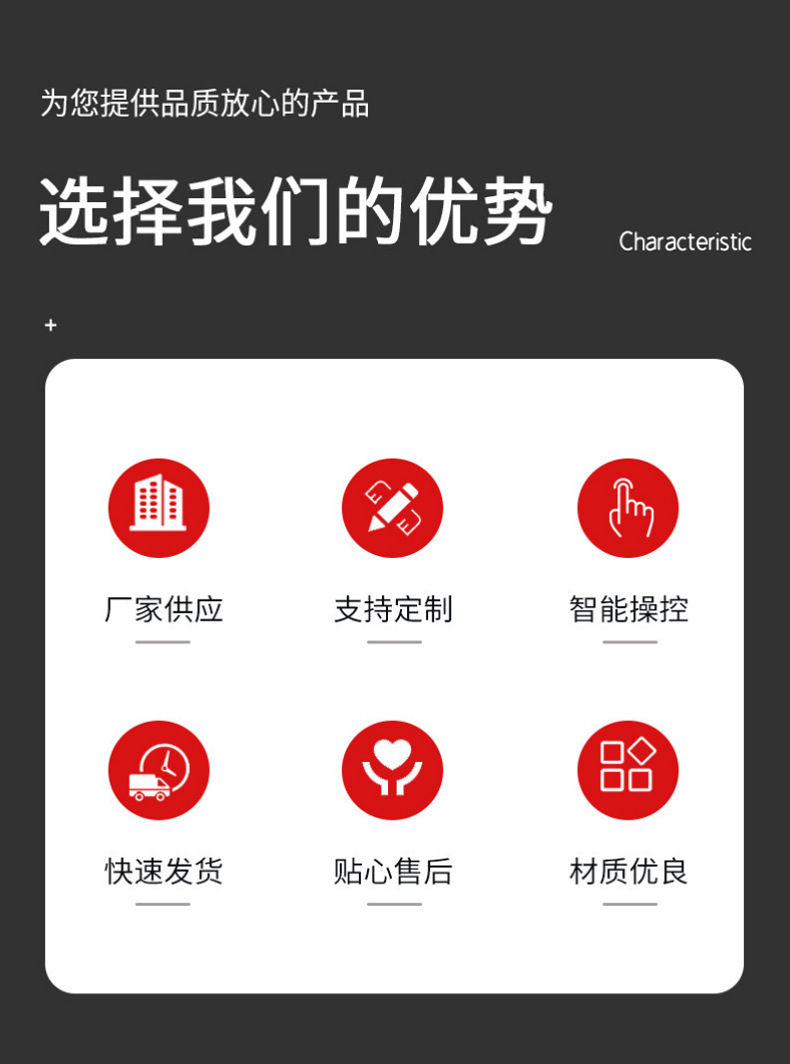 为您提供品质放心的产品

选择我们的优势

Characteristic

+

厂家供应

支持定制

智能操控

快速发货

贴心售后

材质优良