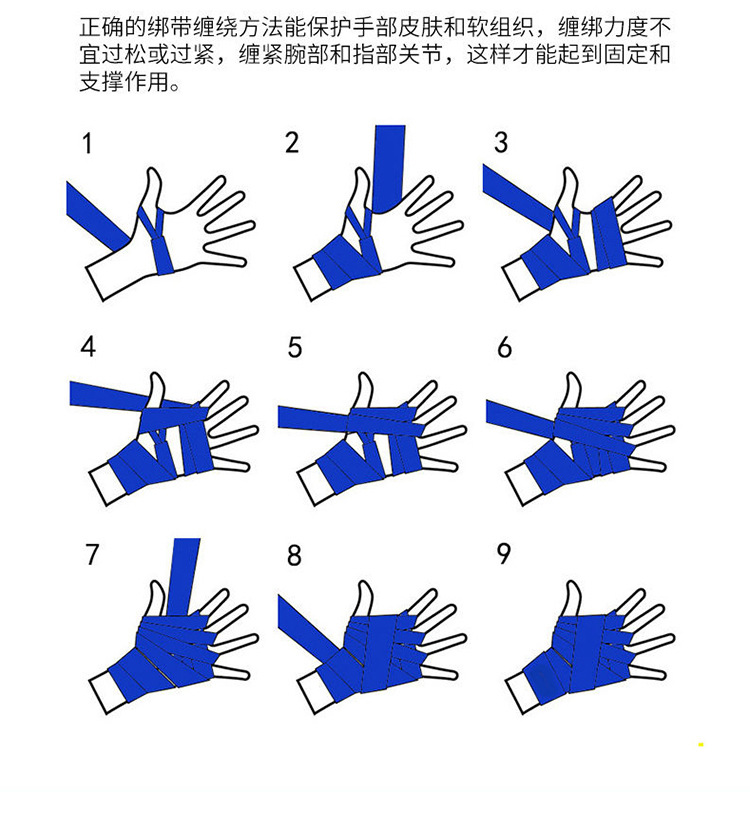 正确的绑带缠绕方法能保护手部皮肤和软组织，缠绑力度不宜过松或过紧，缠紧腕部和指部关节，这样才能起到固定和支撑作用。

1

2

3

4

5

6

7

8

9