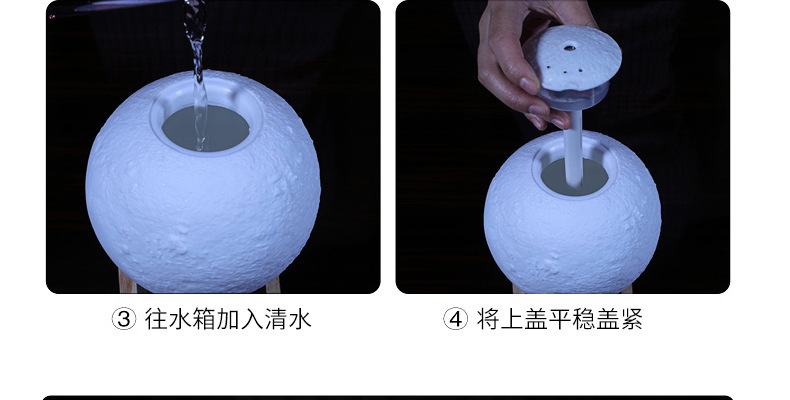 ③ 往水箱加入清水

④ 将上盖平稳盖紧