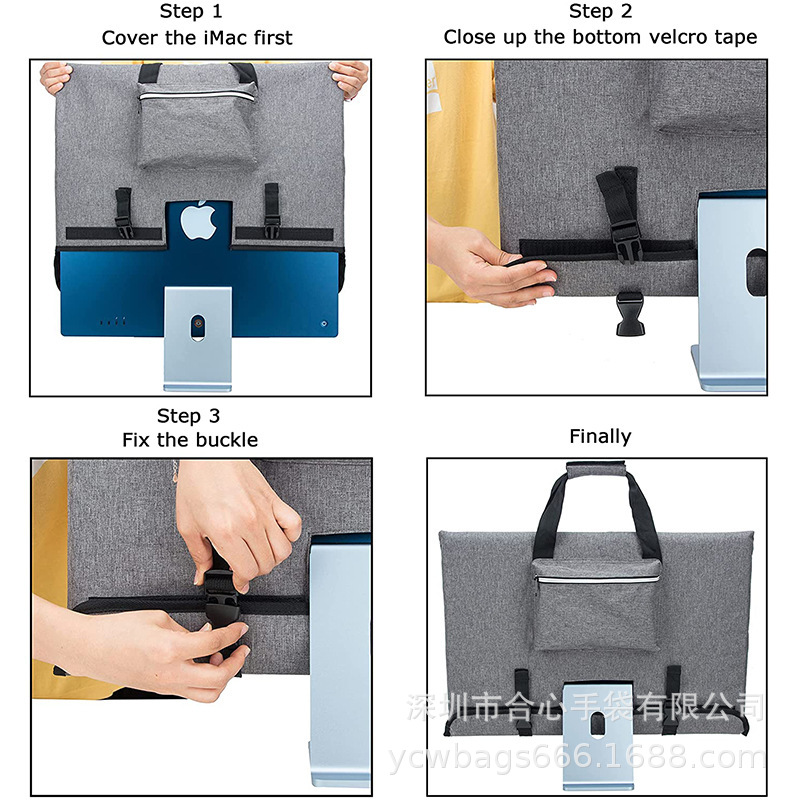 Step 1
Cover the iMac first

Step 2
Close up the bottom velcro tape

Step 3
Fix the buckle

Finally

深圳市合心手袋有限公司
ycwbags666.1688.com