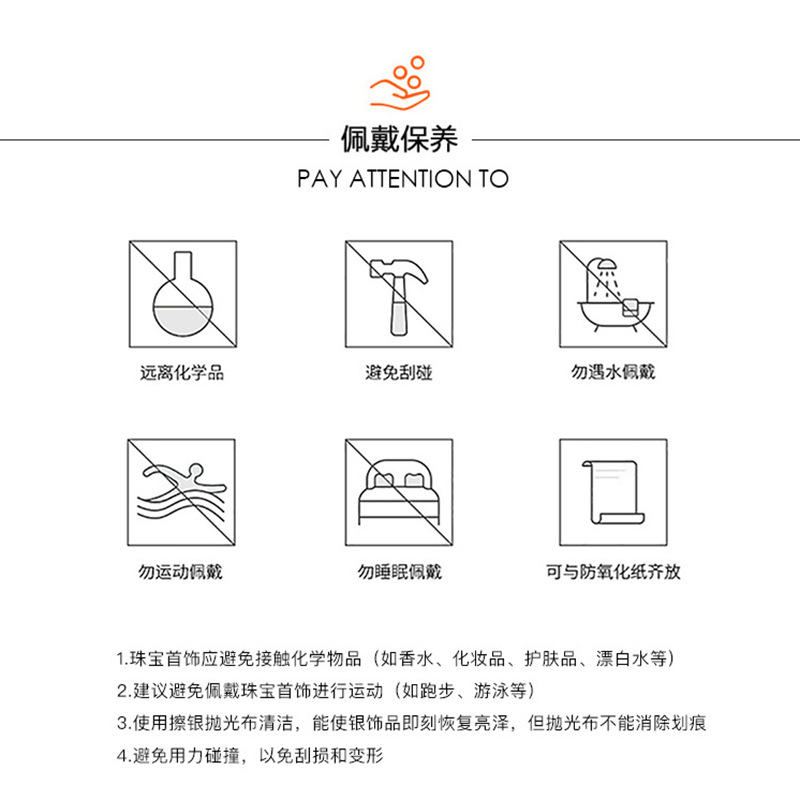 佩戴保养

PAY ATTENTION TO

远离化学品

避免刮碰

勿遇水佩戴

勿运动佩戴

勿睡眠佩戴

可与防氧化纸齐放

1.珠宝首饰应避免接触化学物品（如香水、化妆品、护肤品、漂白水等）

2.建议避免佩戴珠宝首饰进行运动（如跑步、游泳等）

3.使用擦银抛光布清洁，能使银饰品即刻恢复亮泽，但抛光布不能消除划痕

4.避免用力碰撞，以免刮损和变形