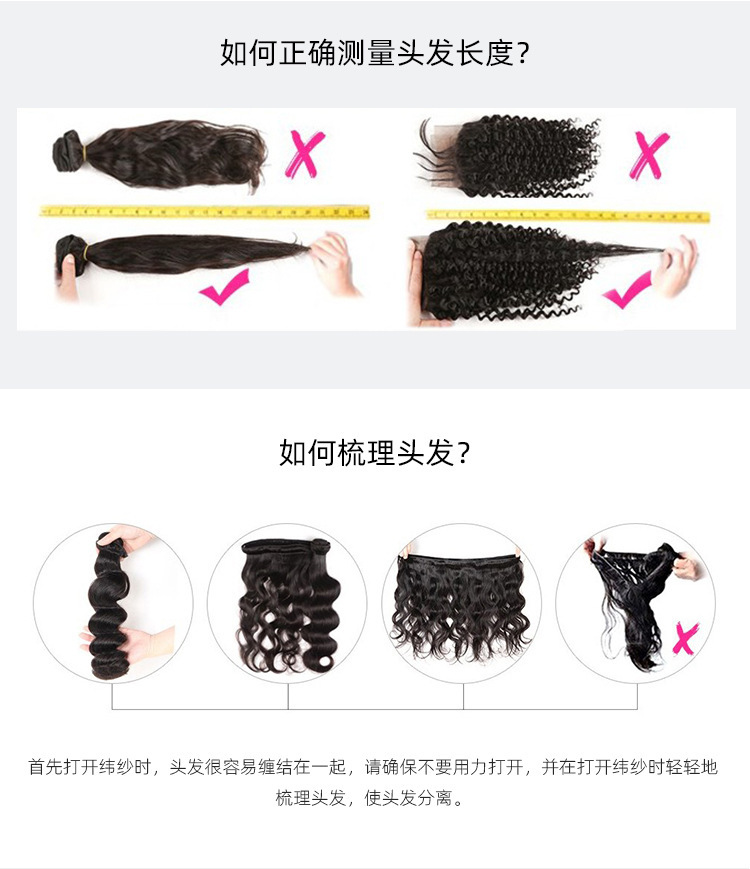 如何正确测量头发长度?

如何梳理头发?

首先打开纬纱时，头发很容易缠结在一起，请确保不要用力打开，并在打开纬纱时轻轻地梳理头发，使头发分离。