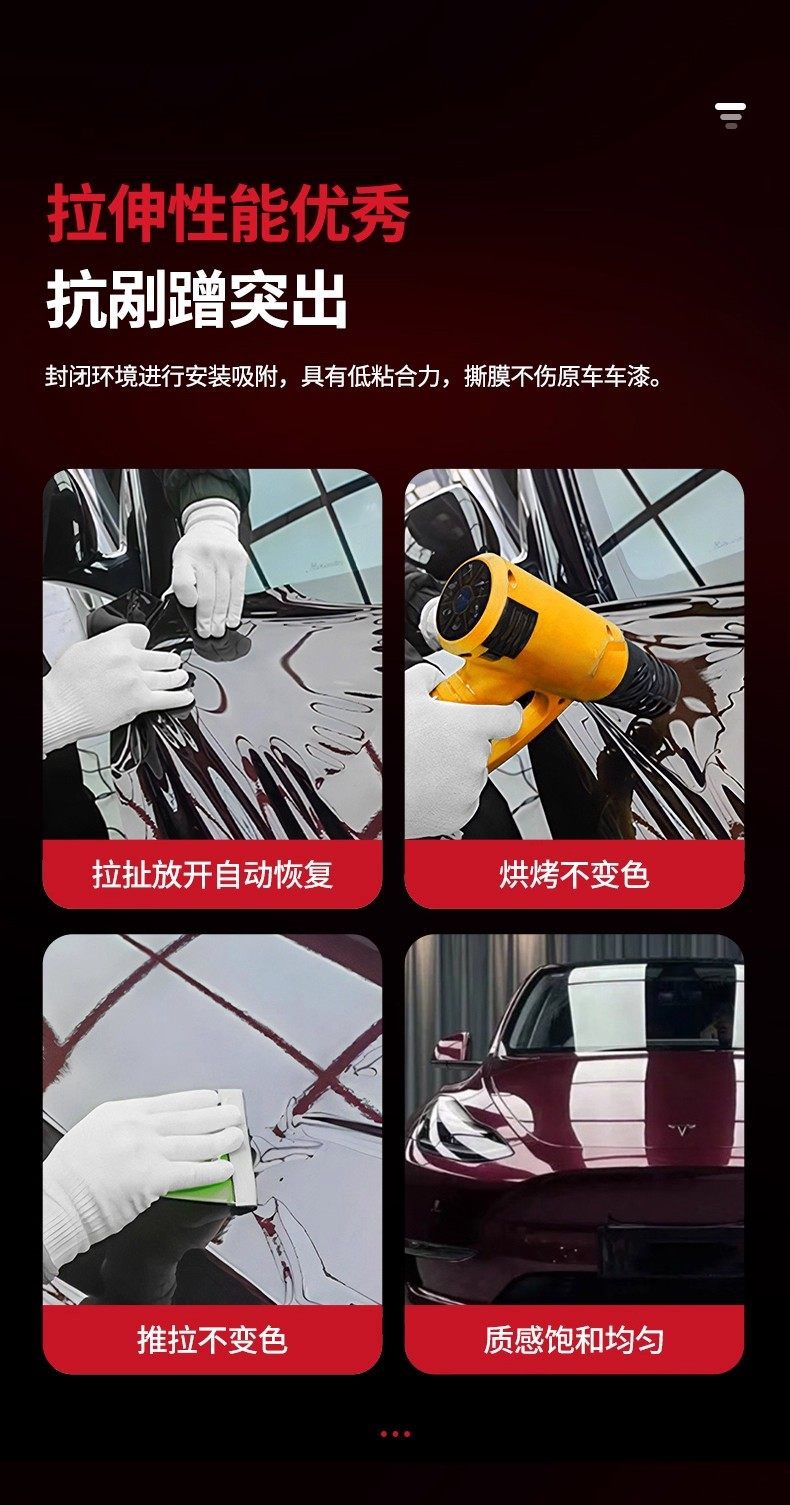 拉伸性能优秀
抗剐蹭突出

封闭环境进行安装吸附，具有低粘合力，撕膜不伤原车车漆。

拉扯放开自动恢复

烘烤不变色

推拉不变色

质感饱和均匀