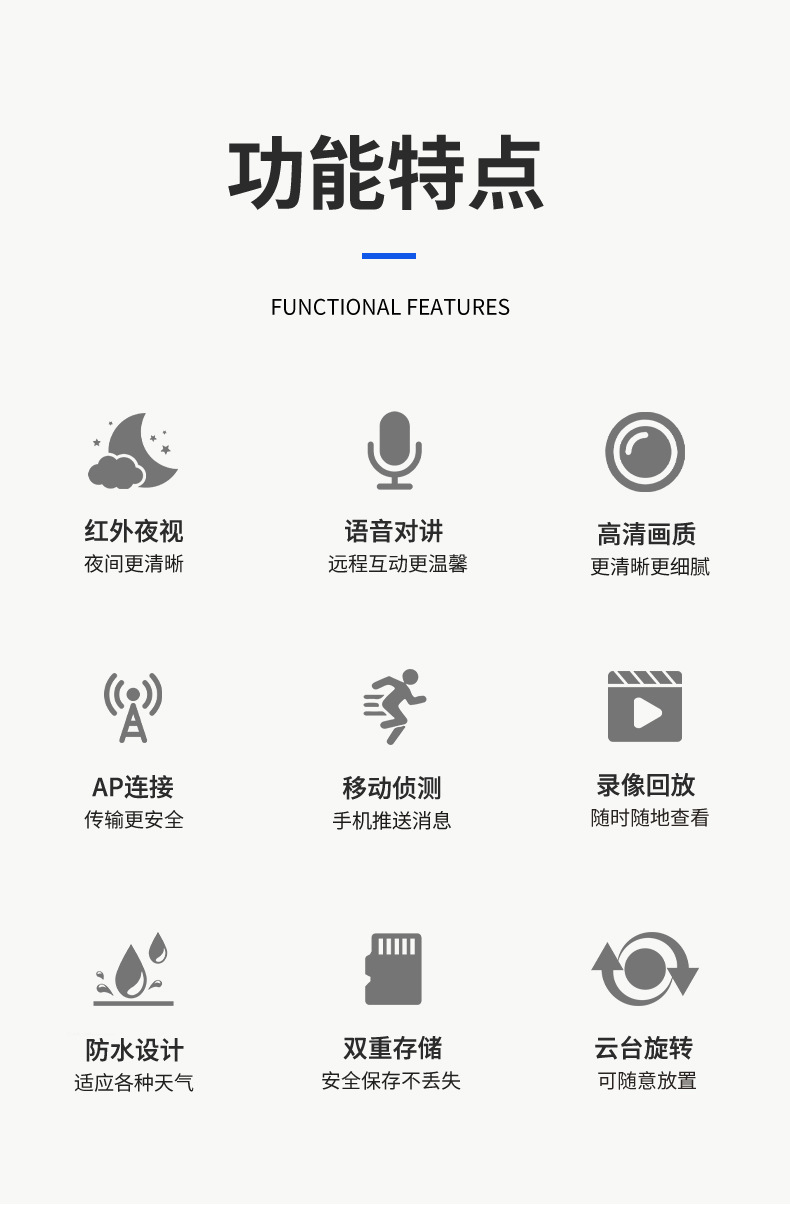 功能特点

FUNCTIONAL FEATURES

红外夜视
夜间更清晰

语音对讲
远程互动更温馨

高清画质
更清晰更细腻

AP连接
传输更安全

移动侦测
手机推送消息

录像回放
随时随地查看

防水设计
适应各种天气

双重存储
安全保存不丢失

云台旋转
可随意放置