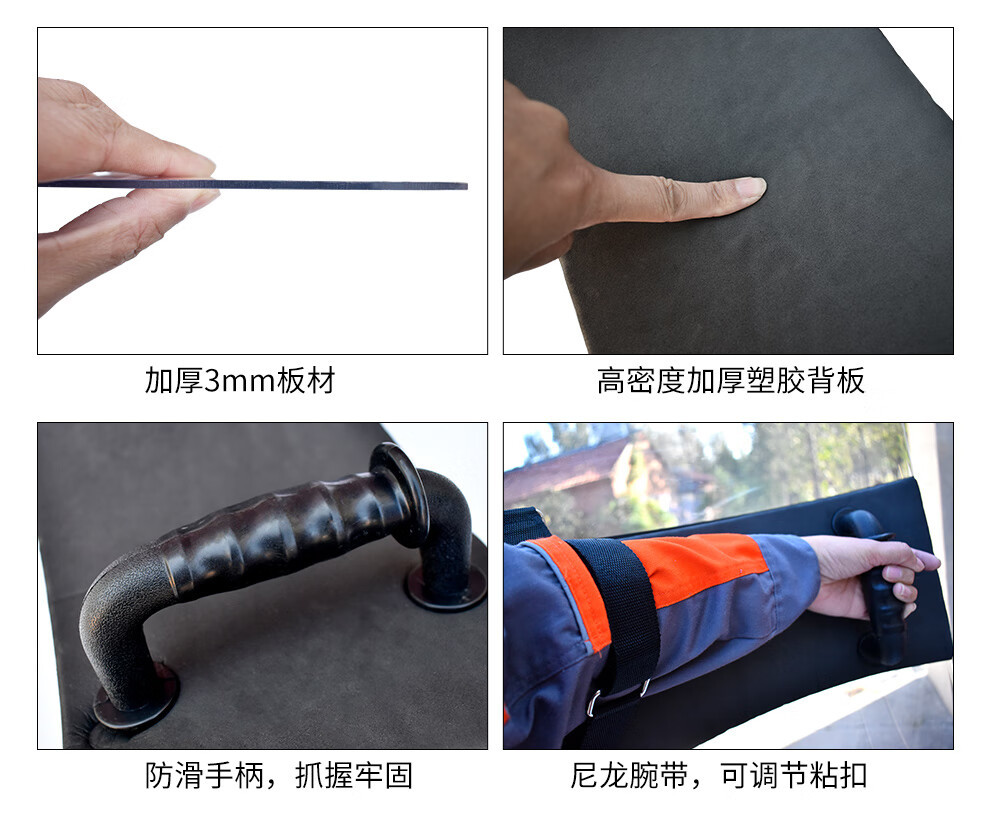 加厚3mm板材

高密度加厚塑胶背板

防滑手柄，抓握牢固

尼龙腕带，可调节粘扣