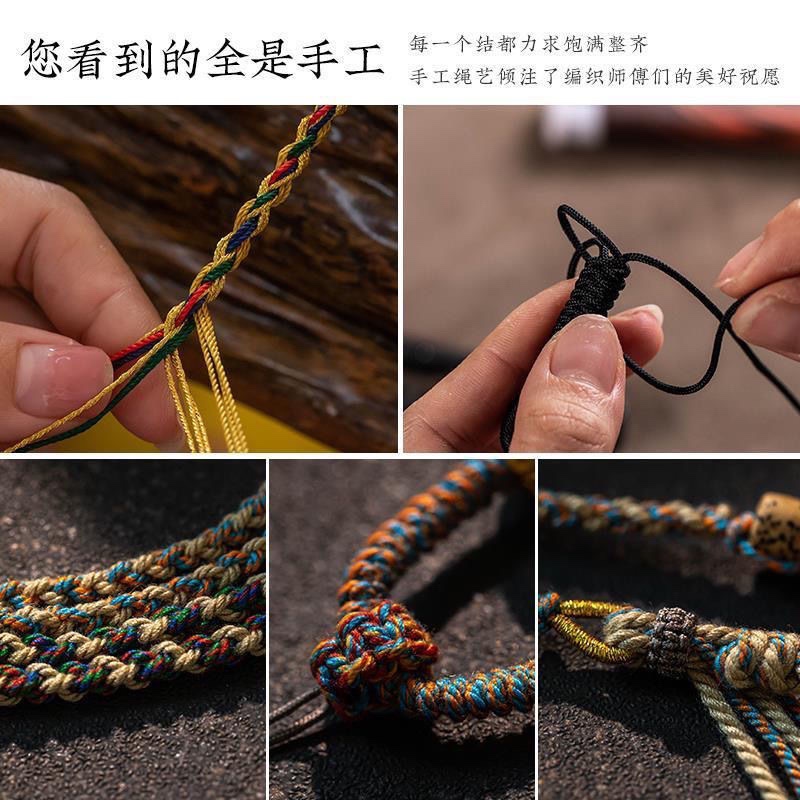 您看到的全是手工

每一个结都力求饱满整齐
手工绳艺倾注了编织师傅们的美好祝愿