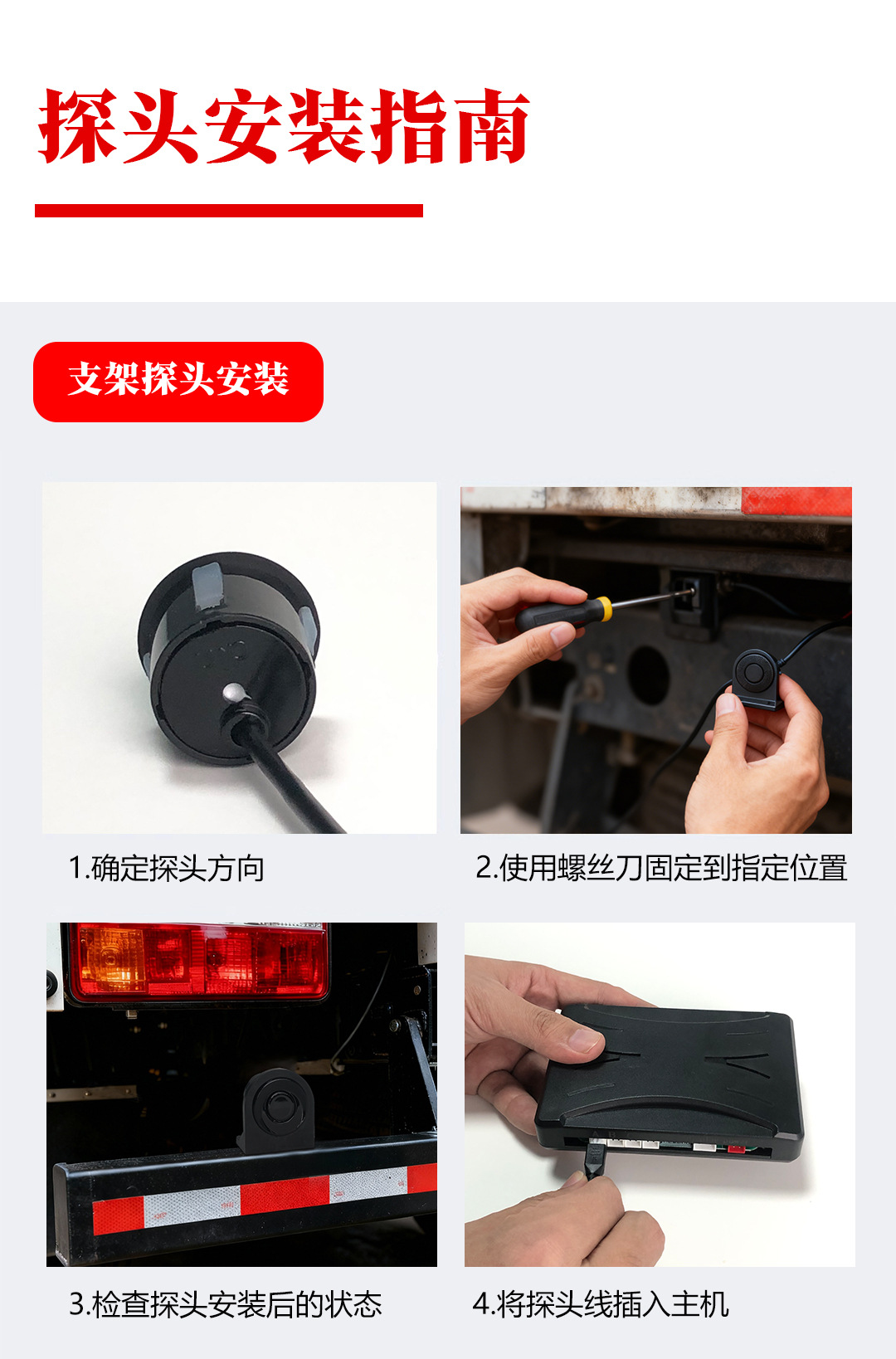 探头安装指南

支架探头安装

1.确定探头方向

2.使用螺丝刀固定到指定位置

3.检查探头安装后的状态

4.将探头线插入主机