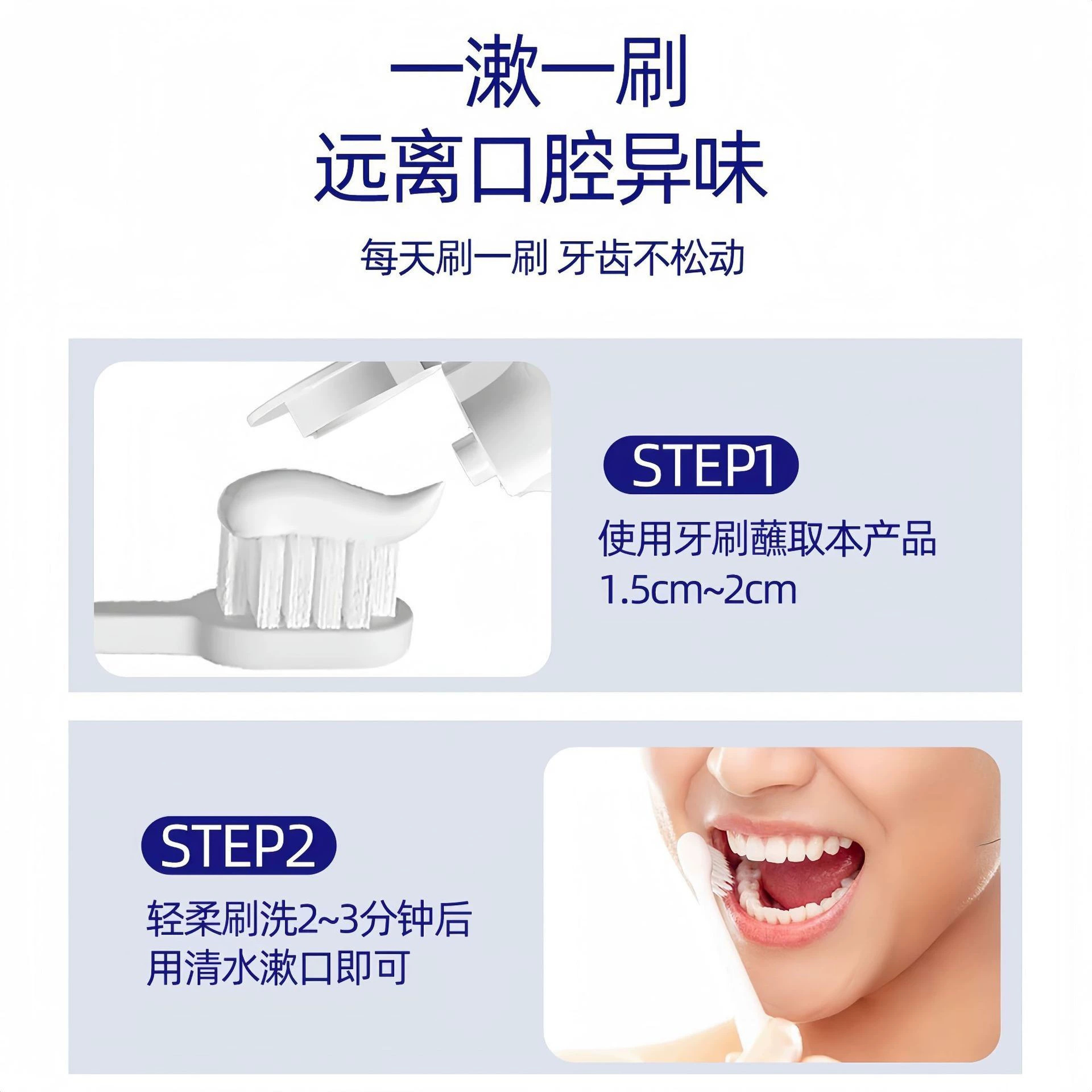 一漱一刷
远离口腔异味

每天刷一刷 牙齿不松动

STEP1
使用牙刷蘸取本产品
1.5cm~2cm

STEP2
轻柔刷洗2~3分钟后
用清水漱口即可