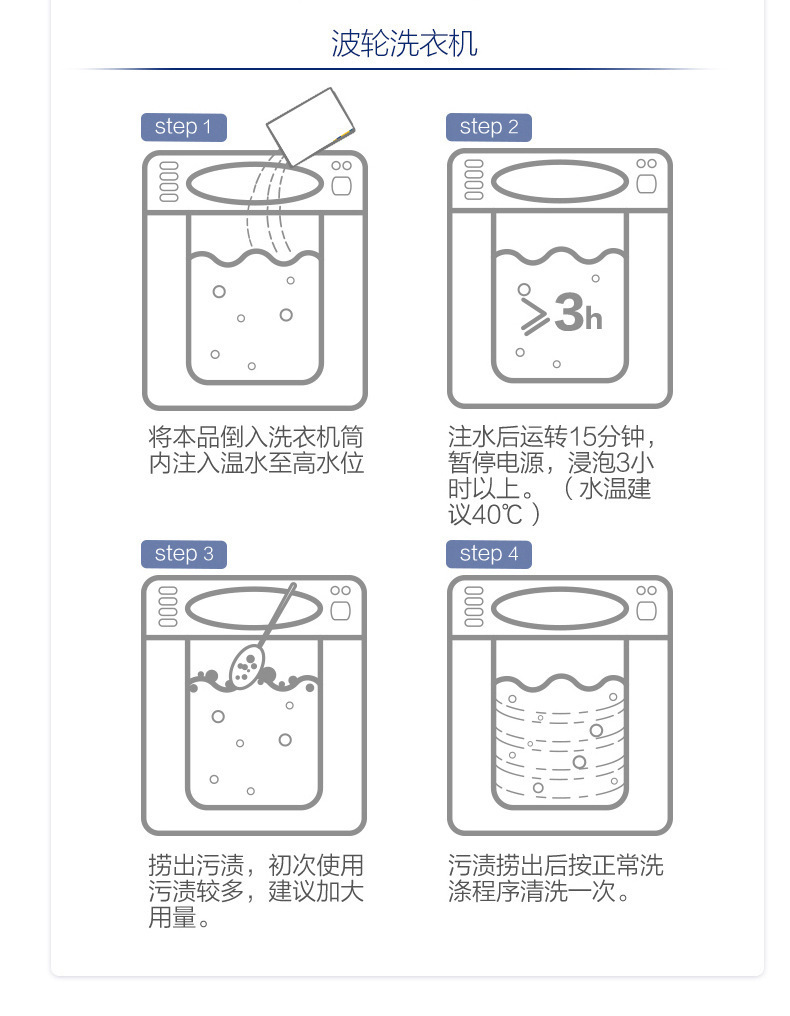 波轮洗衣机

step 1

将本品倒入洗衣机筒内注入温水至高水位

step 2

≥3h

注水后运转15分钟，暂停电源，浸泡3小时以上。（水温建议40℃）

step 3

捞出污渍，初次使用污渍较多，建议加大用量。

step 4

污渍捞出后按正常洗涤程序清洗一次。