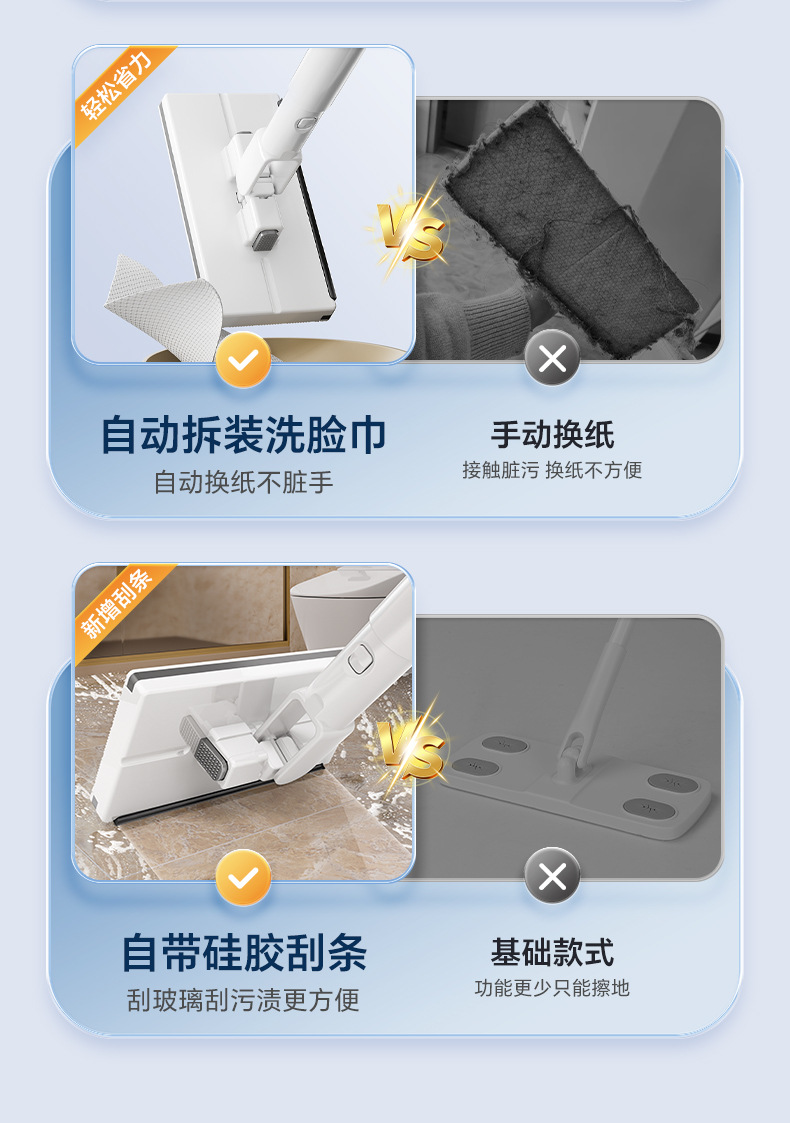 轻松省力

VS

自动拆装洗脸巾
自动换纸不脏手

手动换纸
接触脏污 换纸不方便

新增刮条

VS

自带硅胶刮条
刮玻璃刮污渍更方便

基础款式
功能更少只能擦地