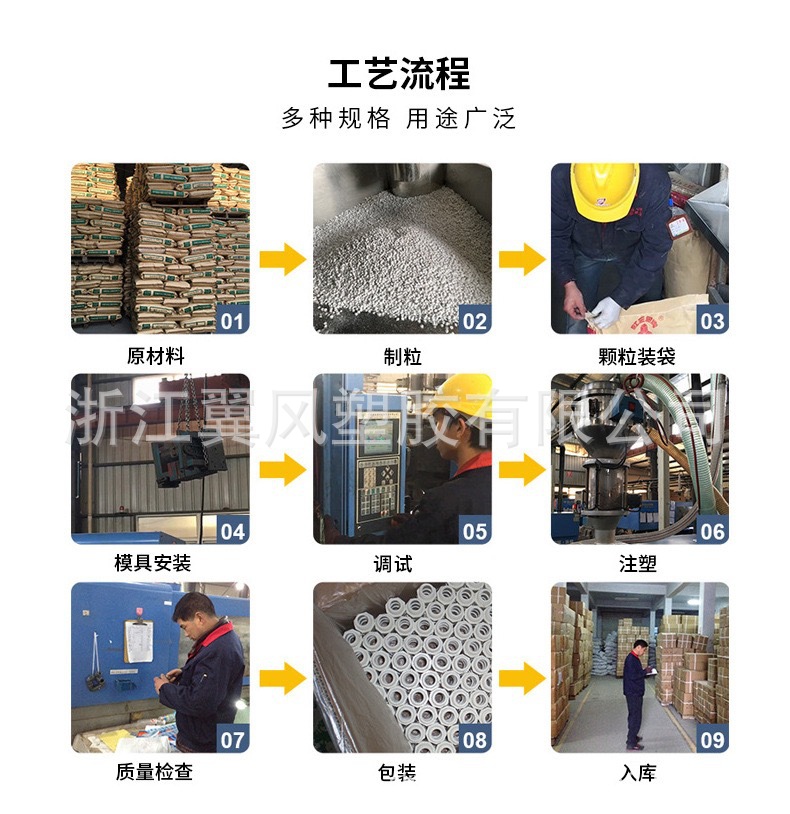 工艺流程

多种规格 用途广泛

01
原材料

02
制粒

03
颗粒装袋

浙江翼风塑胶有限公司

04
模具安装

05
调试

06
注塑

07
质量检查

08
包装

09
入库