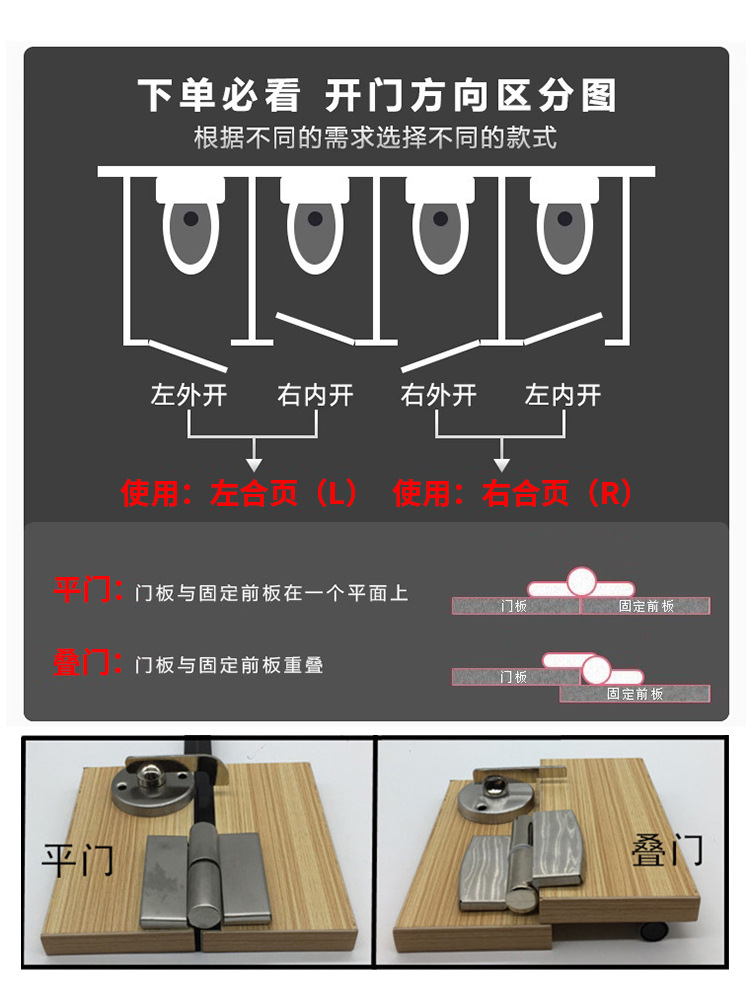 下单必看 开门方向区分图
根据不同的需求选择不同的款式

左外开 右内开 右外开 左内开

使用：左合页（L） 使用：右合页（R）

平门：门板与固定前板在一个平面上

门板 固定前板

叠门：门板与固定前板重叠

门板 固定前板

平门

叠门