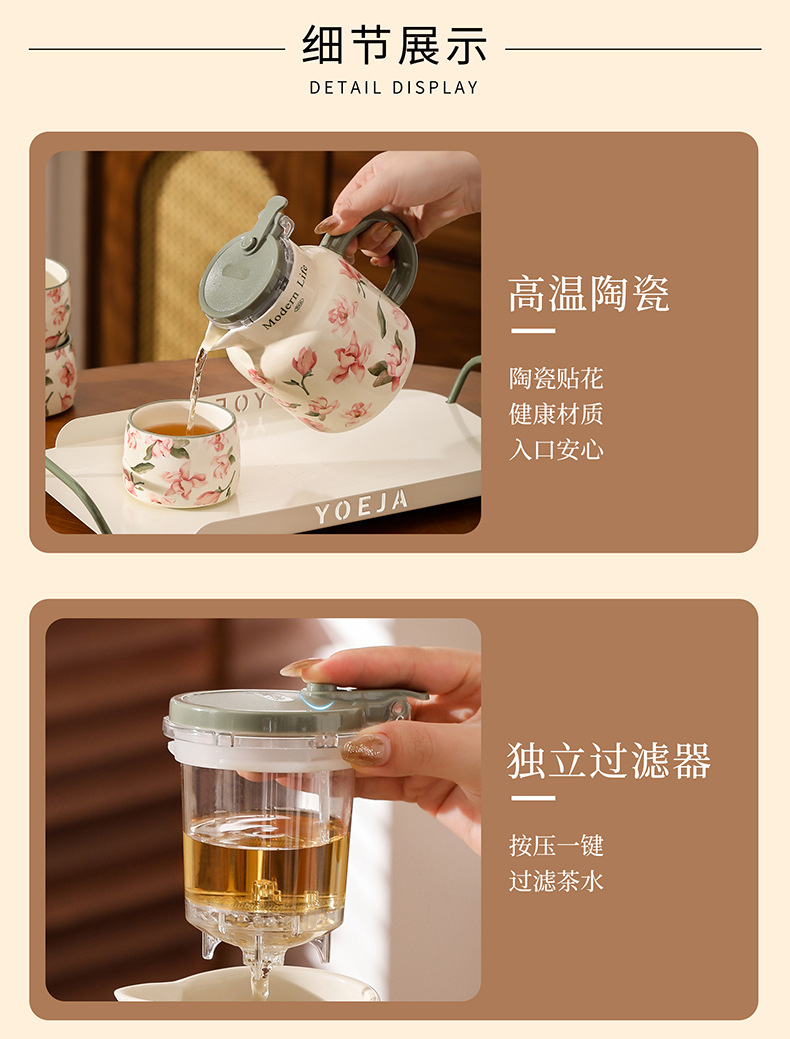 细节展示

DETAIL DISPLAY

Modern Life

JOY

YOEJA

高温陶瓷

陶瓷贴花
健康材质
入口安心

独立过滤器

按压一键
过滤茶水