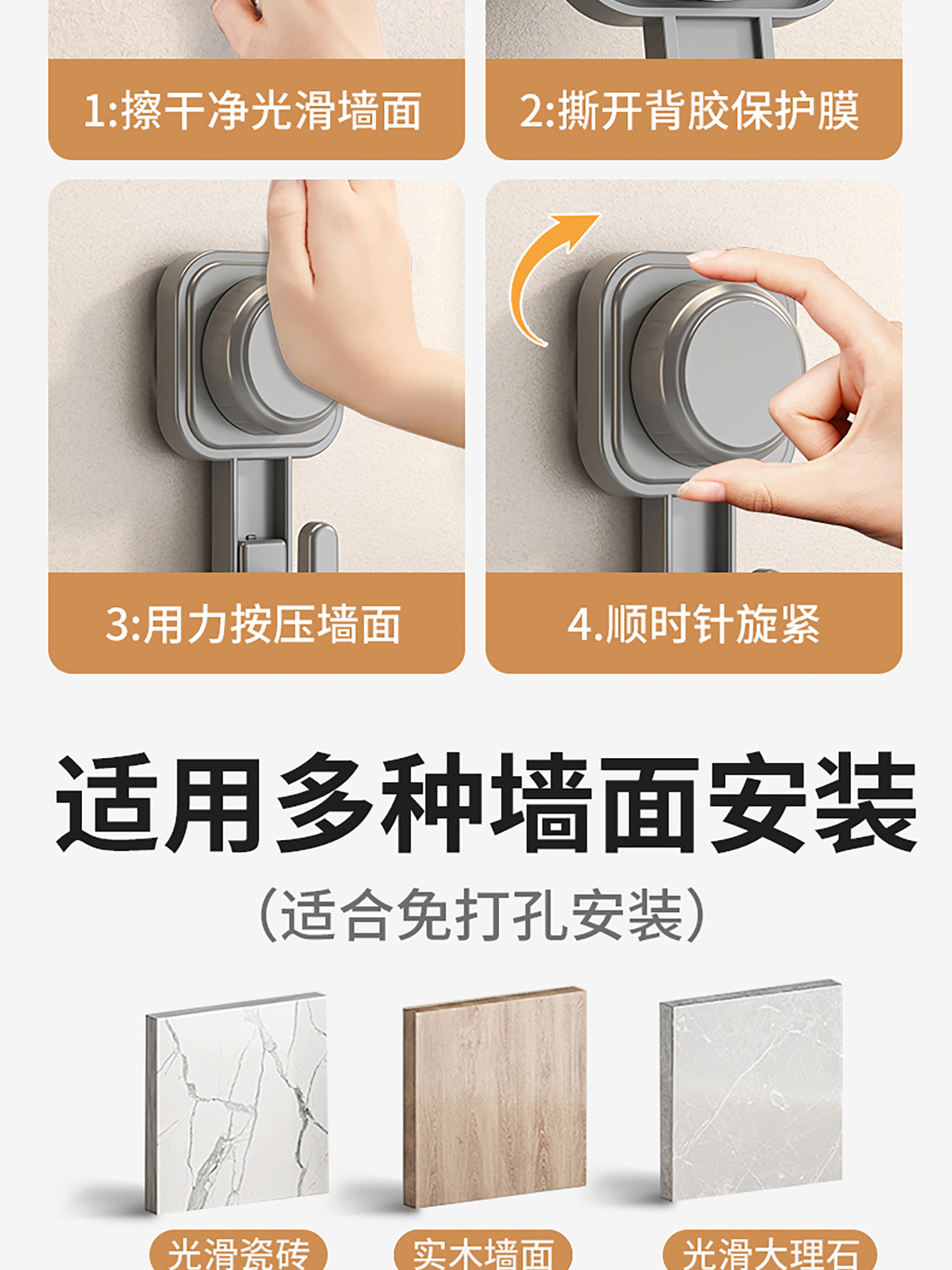 1:擦干净光滑墙面

2:撕开背胶保护膜

3:用力按压墙面

4.顺时针旋紧

适用多种墙面安装

(适合免打孔安装)

光滑瓷砖

实木墙面

光滑大理石