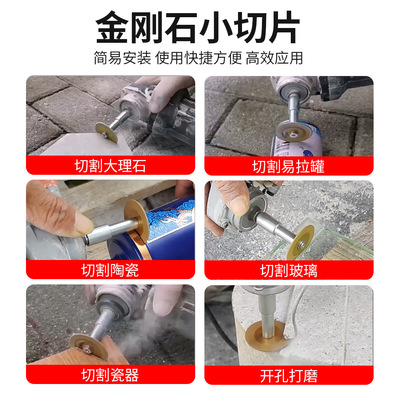 金刚石小切片

简易安装 使用快捷方便 高效应用

切割大理石

切割易拉罐

切割陶瓷

切割玻璃

切割瓷器

开孔打磨