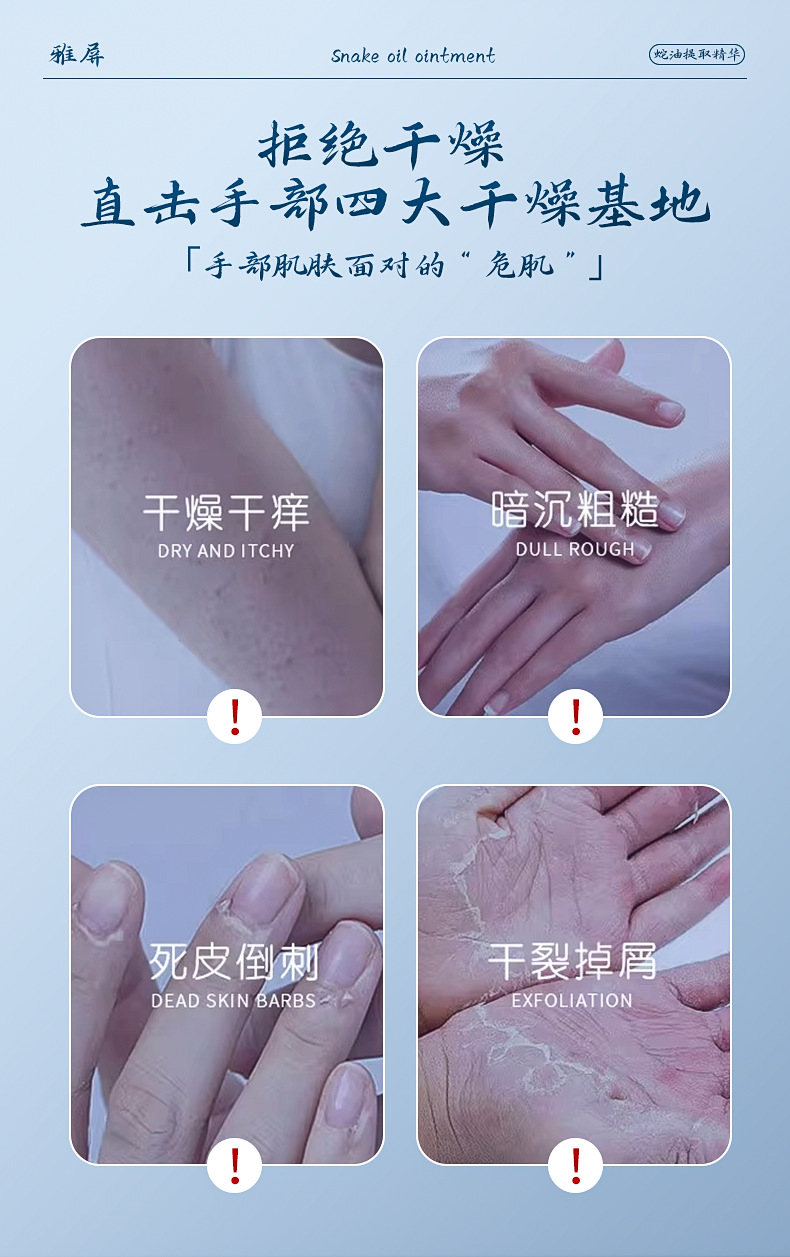 雅屏

Snake oil ointment

蛇油提取精华

拒绝干燥
直击手部四大干燥基地

「手部肌肤面对的“危肌”」

干燥干痒
DRY AND ITCHY

!

暗沉粗糙
DULL ROUGH

!

死皮倒刺
DEAD SKIN BARBS

!

干裂掉屑
EXFOLIATION

!