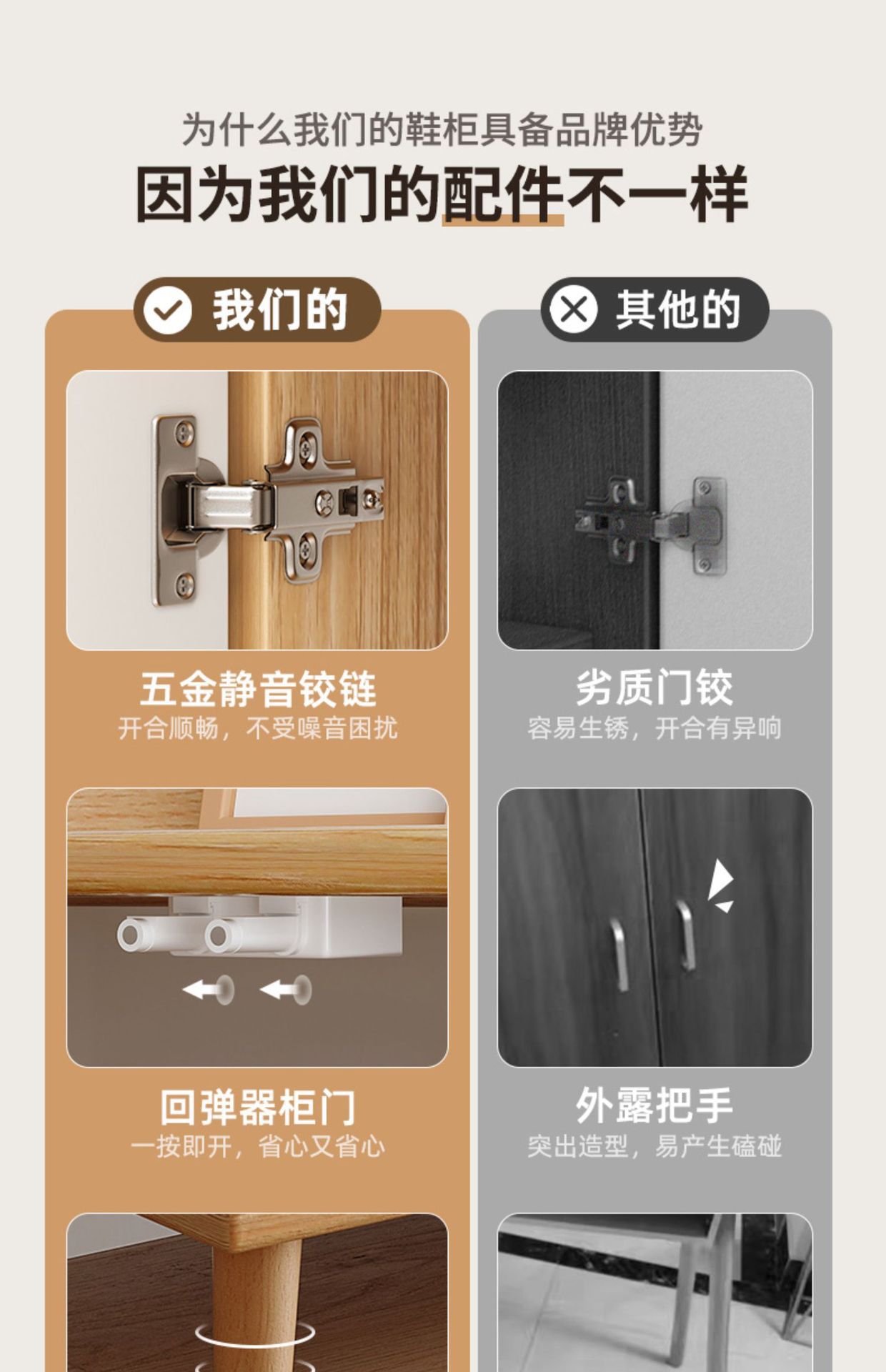 为什么我们的鞋柜具备品牌优势

因为我们的配件不一样

我们的

五金静音铰链
开合顺畅，不受噪音困扰

回弹器柜门
一按即开，省心又省心

其他的

劣质门铰
容易生锈，开合有异响

外露把手
突出造型，易产生磕碰