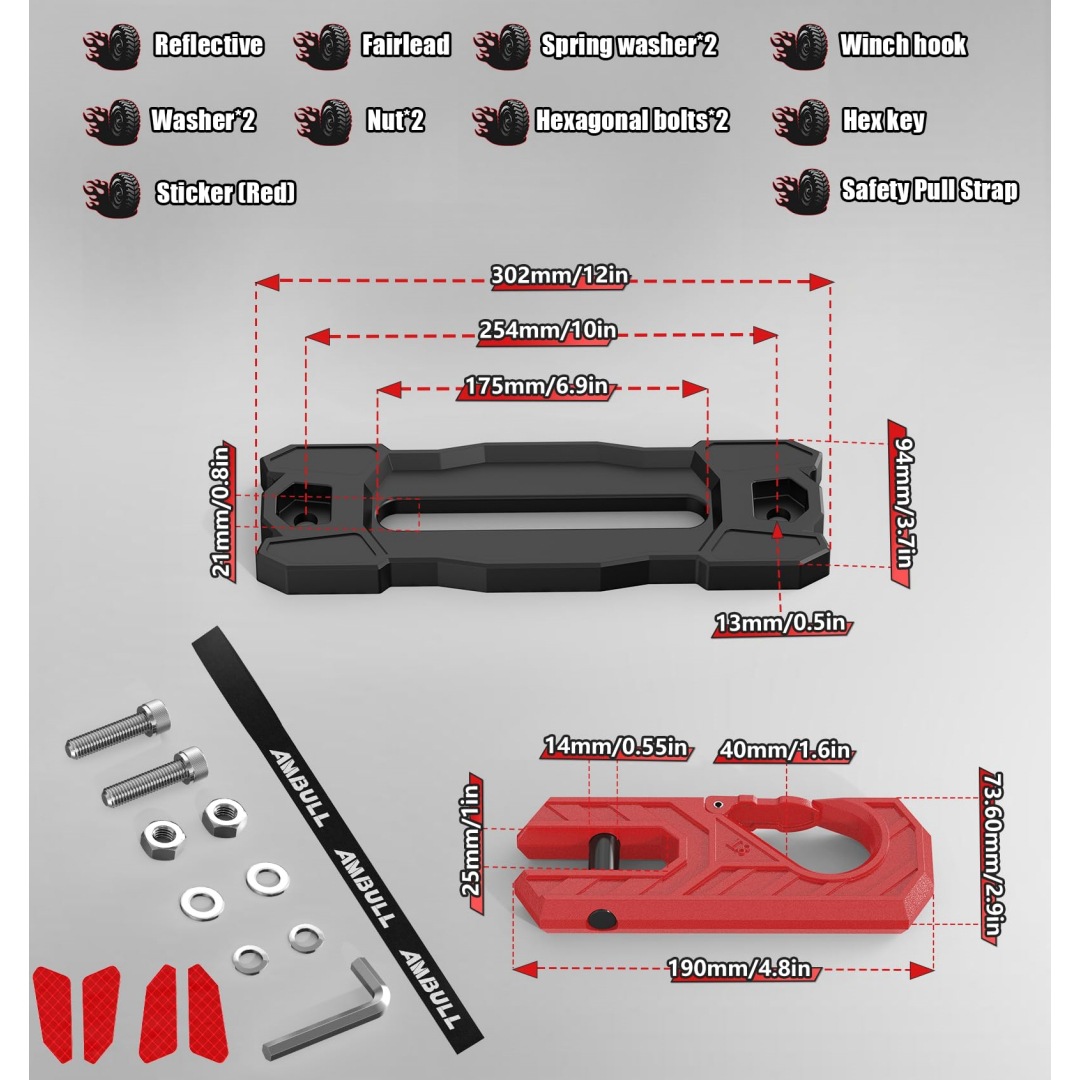 Reflective
Fairlead
Spring washer*2
Winch hook
Washer*2
Nut*2
Hexagonal bolts*2
Hex key
Sticker (Red)
Safety Pull Strap

302mm/12in
254mm/10in
175mm/6.9in
21mm/0.8in
94mm/3.7in
13mm/0.5in

AMBULL
AMBULL
AMBULL

14mm/0.55in
40mm/1.6in
25mm/1in
73.60mm/2.9in
190mm/4.8in