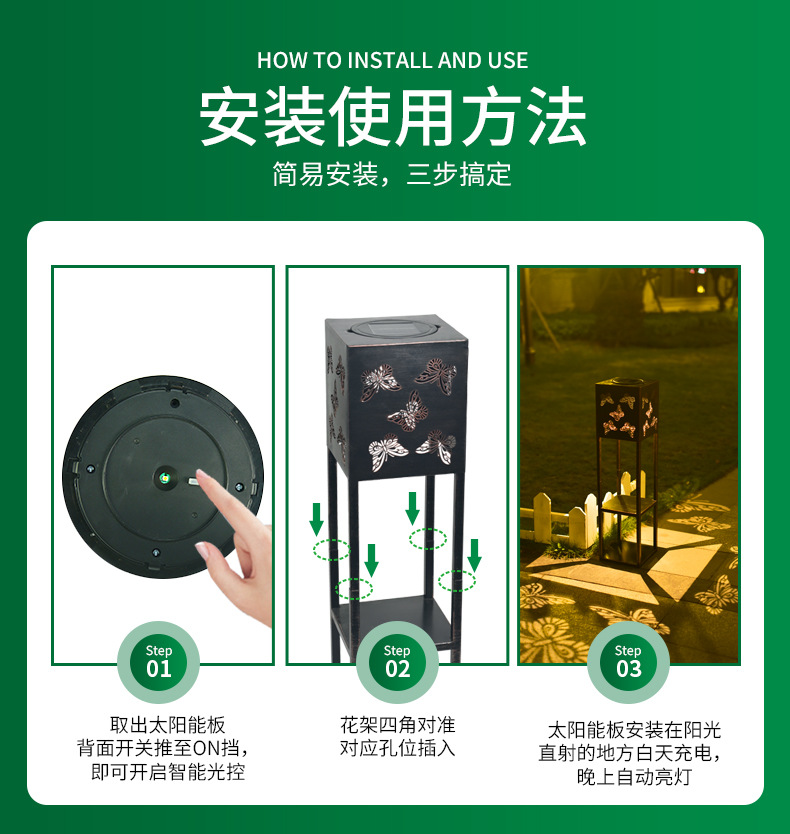 HOW TO INSTALL AND USE

安装使用方法

简易安装，三步搞定

Step 01

取出太阳能板
背面开关推至ON挡，
即可开启智能光控

Step 02

花架四角对准
对应孔位插入

Step 03

太阳能板安装在阳光
直射的地方白天充电，
晚上自动亮灯