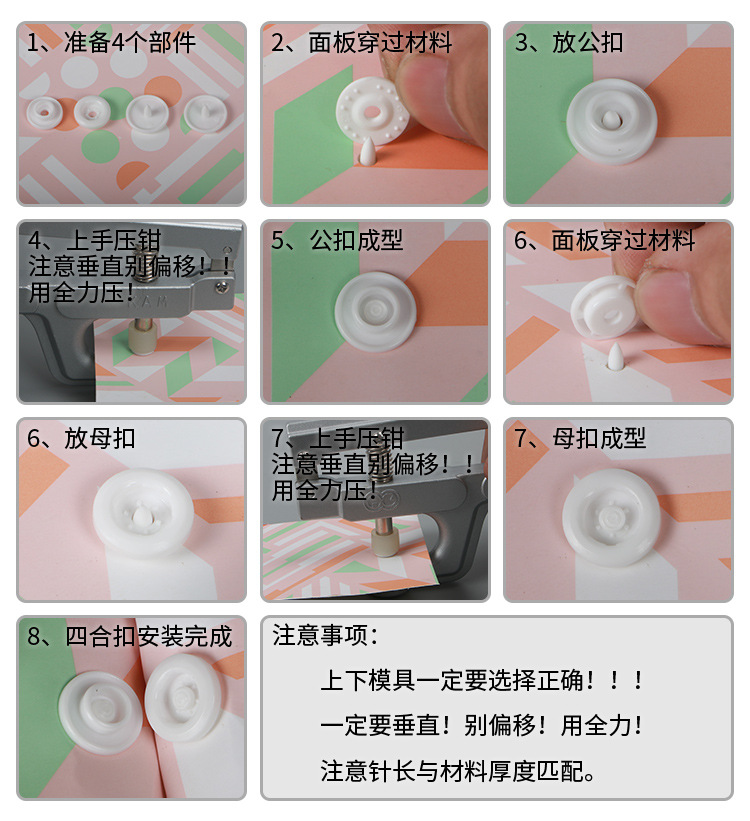 1、准备4个部件

2、面板穿过材料

3、放公扣

4、上手压钳
注意垂直别偏移！！
用全力压！

KAM

5、公扣成型

6、面板穿过材料

6、放母扣

7、上手压钳
注意垂直别偏移！！
用全力压！

7、母扣成型

8、四合扣安装完成

注意事项：

上下模具一定要选择正确！！！

一定要垂直！别偏移！用全力！

注意针长与材料厚度匹配。