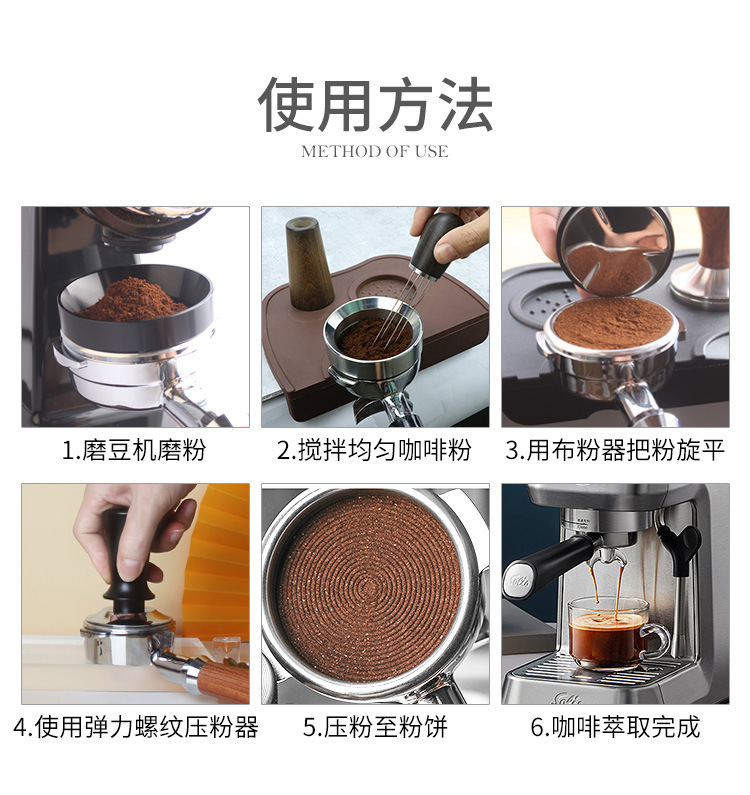 使用方法

METHOD OF USE

1.磨豆机磨粉

2.搅拌均匀咖啡粉

3.用布粉器把粉旋平

4.使用弹力螺纹压粉器

5.压粉至粉饼

6.咖啡萃取完成