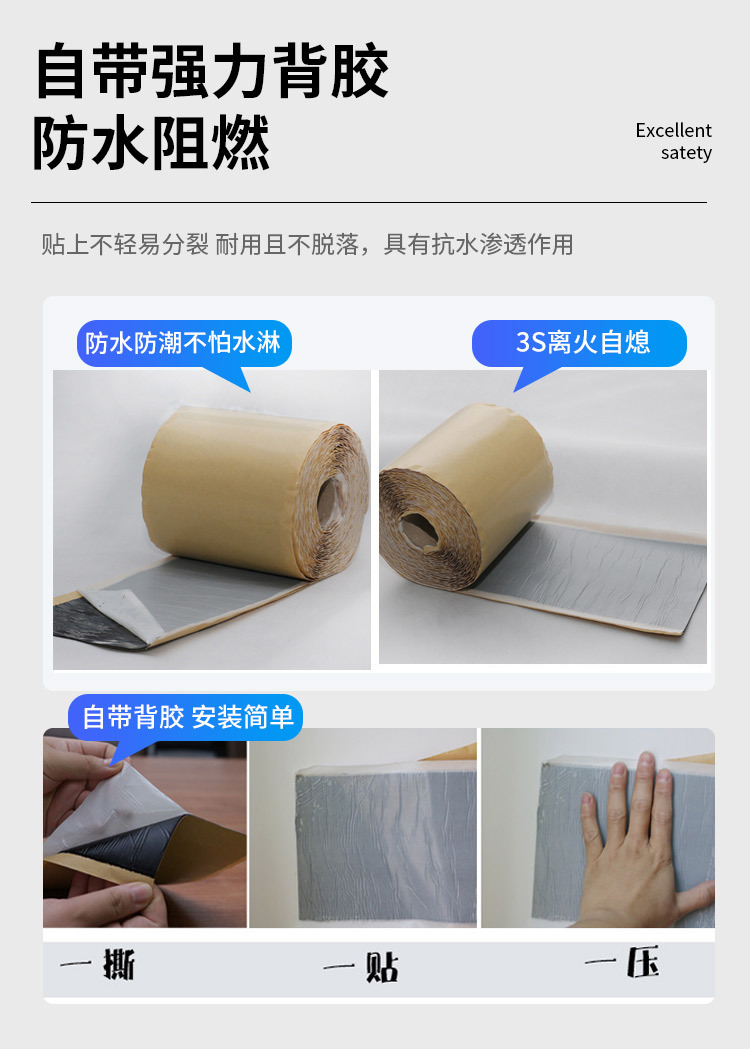 自带强力背胶
防水阻燃

Excellent
satety

贴上不轻易分裂 耐用且不脱落，具有抗水渗透作用

防水防潮不怕水淋

3S离火自熄

自带背胶 安装简单

一撕

一贴

一压