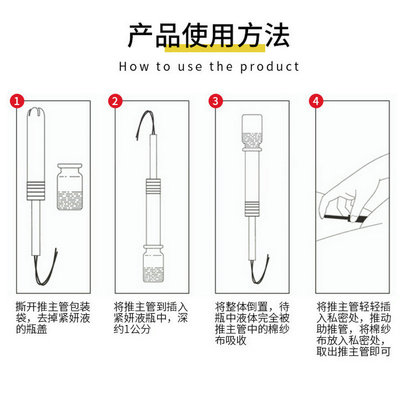 产品使用方法

How to use the product

1

撕开推主管包装袋，去掉紧妍液的瓶盖

2

将推主管到插入紧妍液瓶中，深约1公分

3

将整体倒置，待瓶中液体完全被推主管中的棉纱布吸收

4

将推主管轻轻插入私密处，推动助推管，将棉纱布放入私密处，取出推主管即可