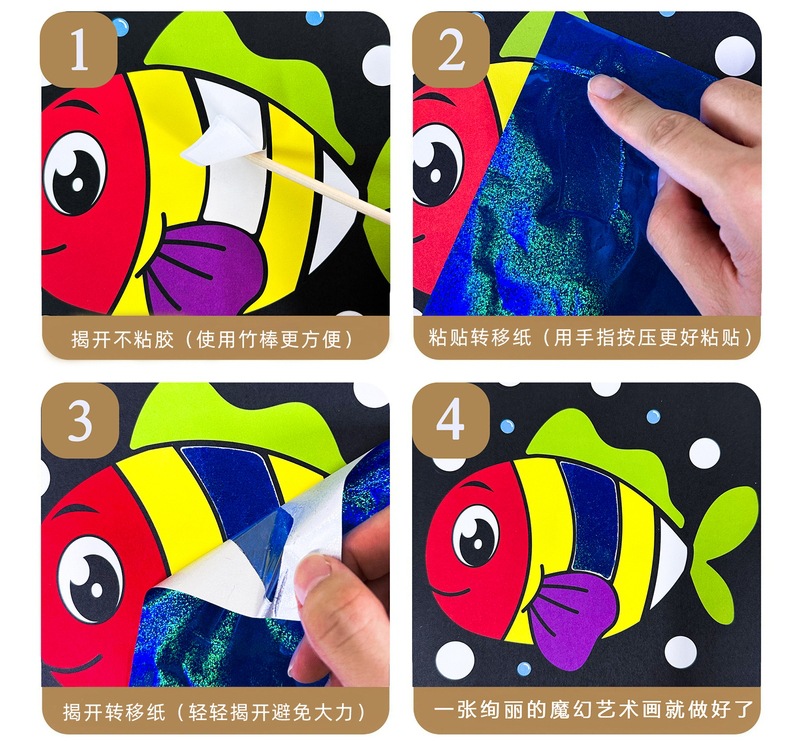 1

揭开不粘胶（使用竹棒更方便）

2

粘贴转移纸（用手指按压更好粘贴）

3

揭开转移纸（轻轻揭开避免大力）

4

一张绚丽的魔幻艺术画就做好了