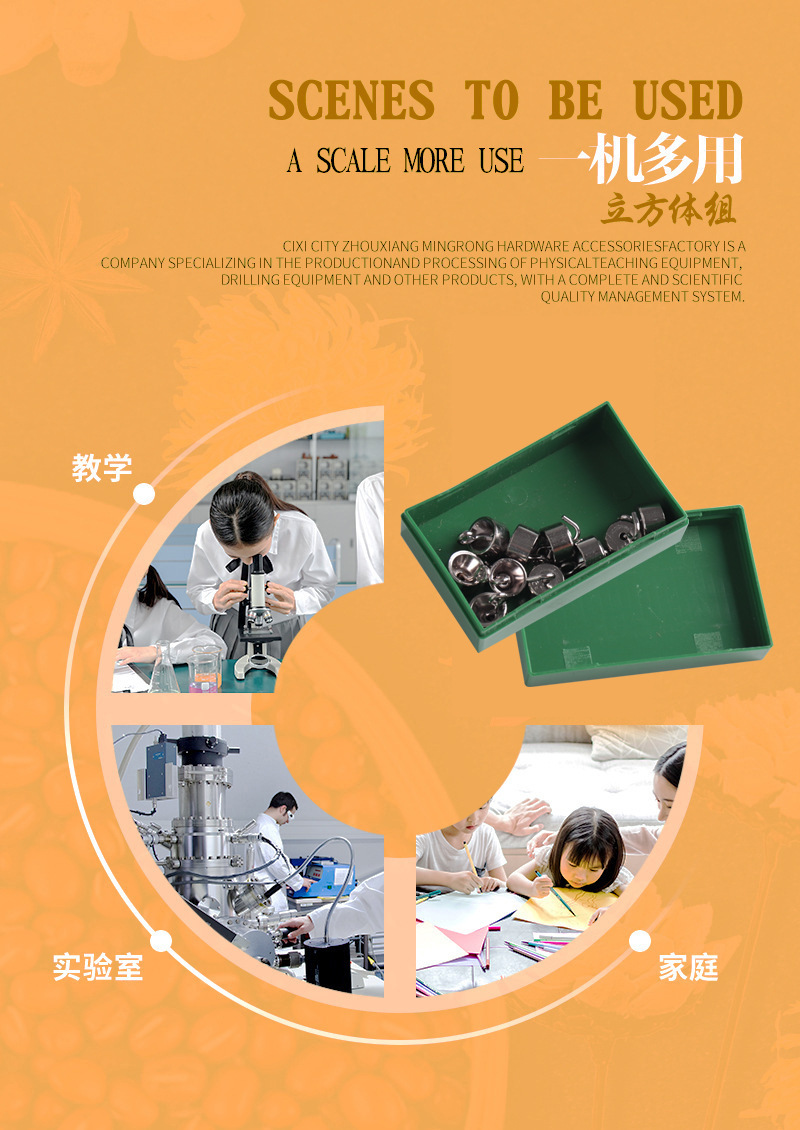 SCENES TO BE USED

A SCALE MORE USE 一机多用

立方体组

CIXI CITY ZHOUXIANG MINGRONG HARDWARE ACCESSORIESFACTORY IS A COMPANY SPECIALIZING IN THE PRODUCTIONAND PROCESSING OF PHYSICALTEACHING EQUIPMENT, DRILLING EQUIPMENT AND OTHER PRODUCTS, WITH A COMPLETE AND SCIENTIFIC QUALITY MANAGEMENT SYSTEM.

教学

实验室

家庭