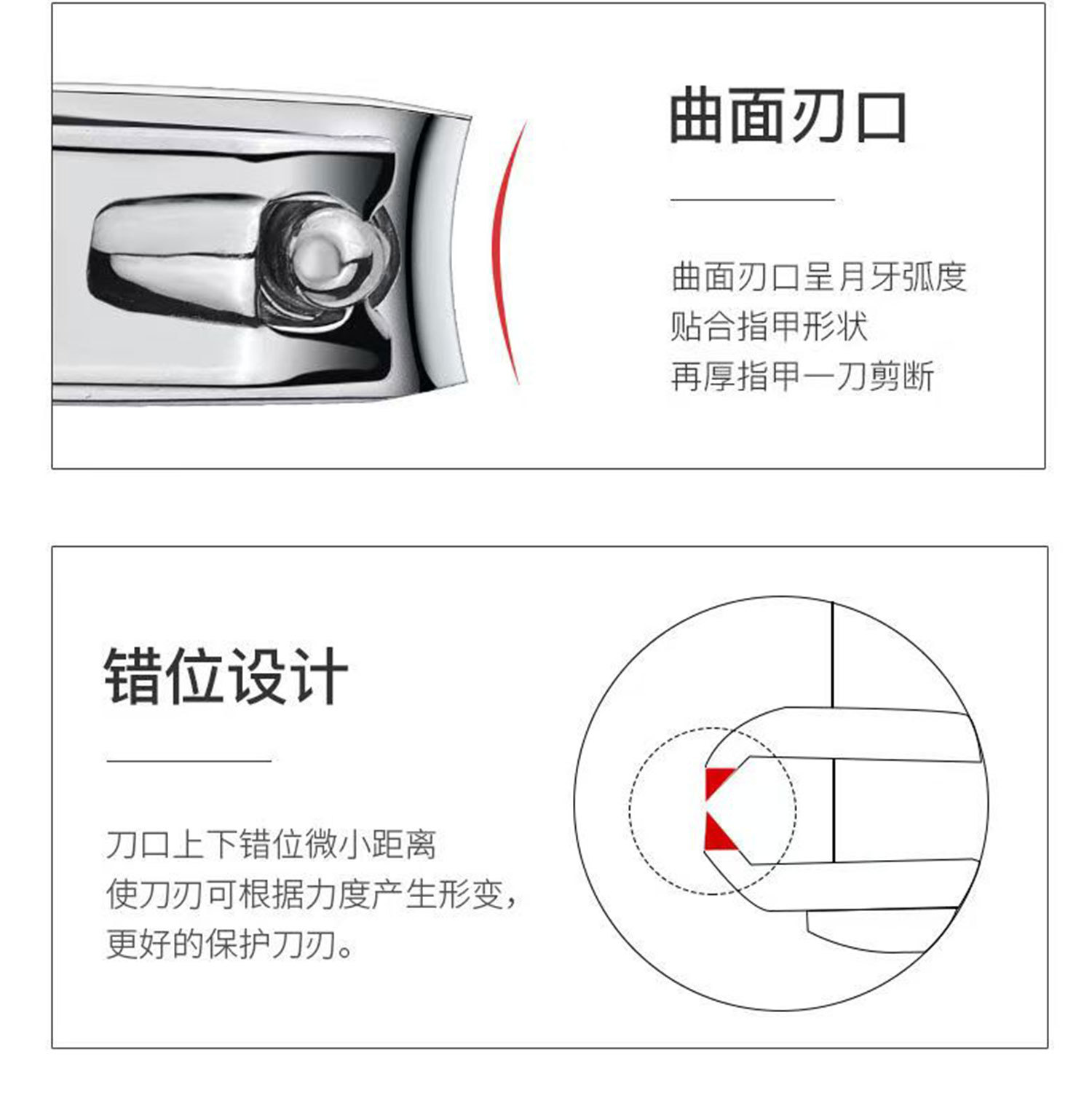 曲面刃口

曲面刃口呈月牙弧度
贴合指甲形状
再厚指甲一刀剪断

错位设计

刀口上下错位微小距离
使刀刃可根据力度产生形变，
更好的保护刀刃。