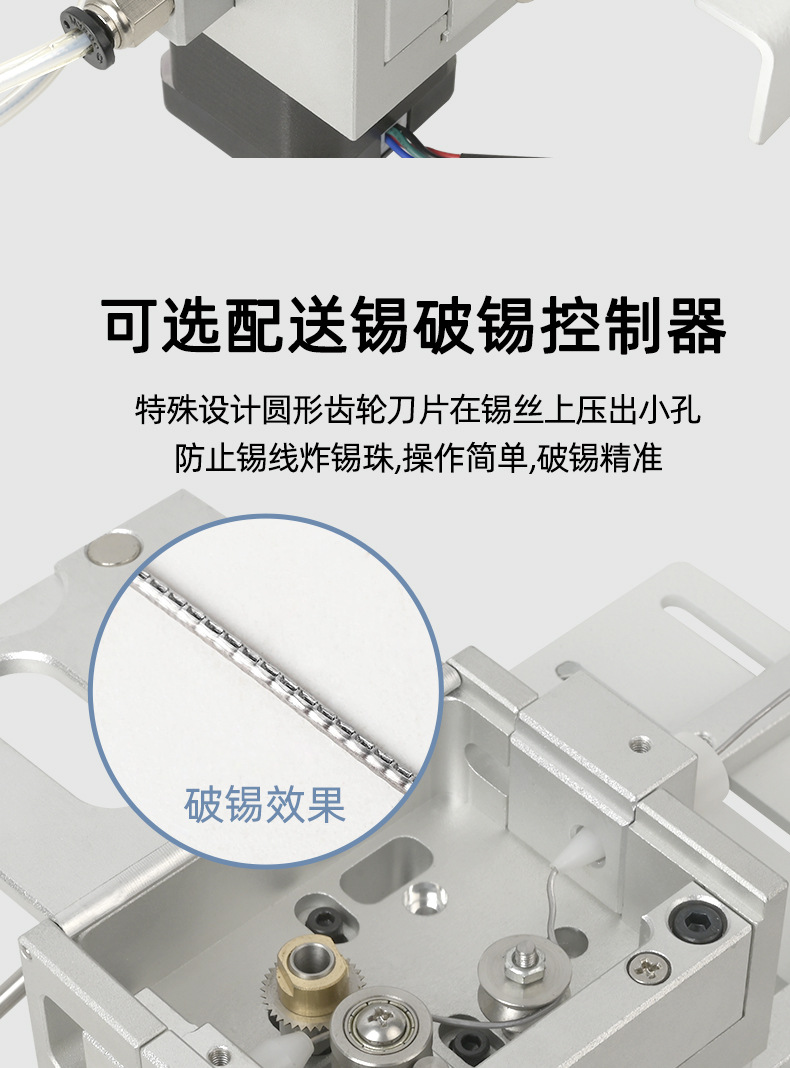 可选配送锡破锡控制器

特殊设计圆形齿轮刀片在锡丝上压出小孔
防止锡线炸锡珠,操作简单,破锡精准

破锡效果