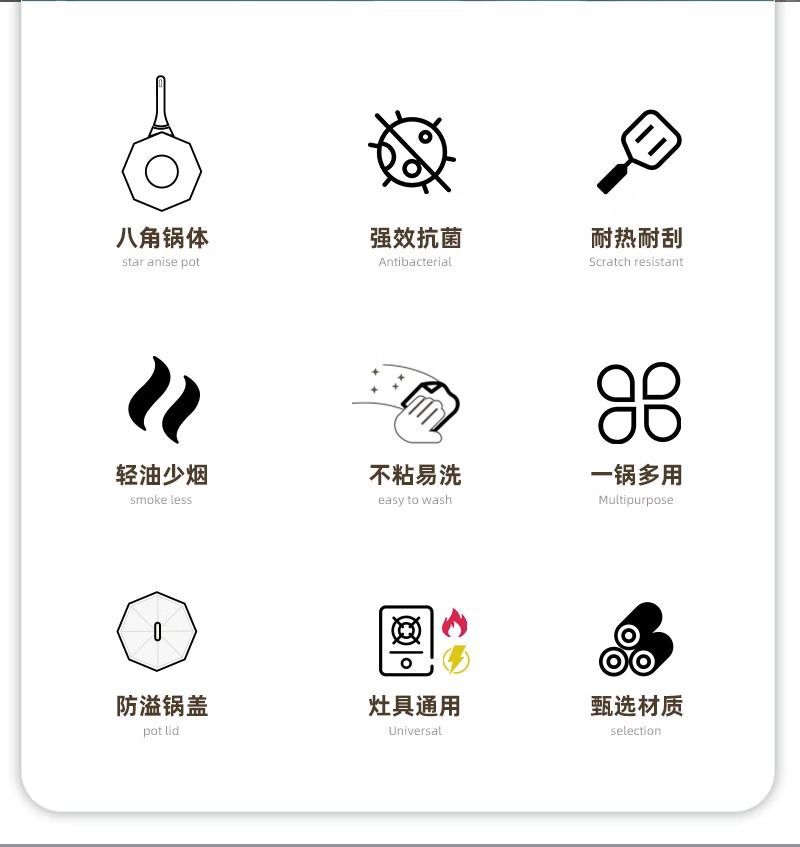 八角锅体
star anise pot

强效抗菌
Antibacterial

耐热耐刮
Scratch resistant

轻油少烟
smoke less

不粘易洗
easy to wash

一锅多用
Multipurpose

防溢锅盖
pot lid

灶具通用
Universal

甄选材质
selection