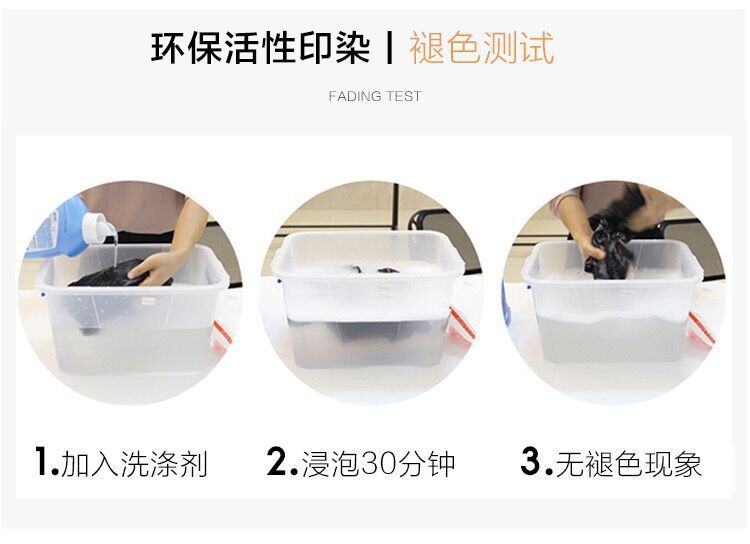 环保活性印染 | 褪色测试

FADING TEST

1.加入洗涤剂

2.浸泡30分钟

3.无褪色现象